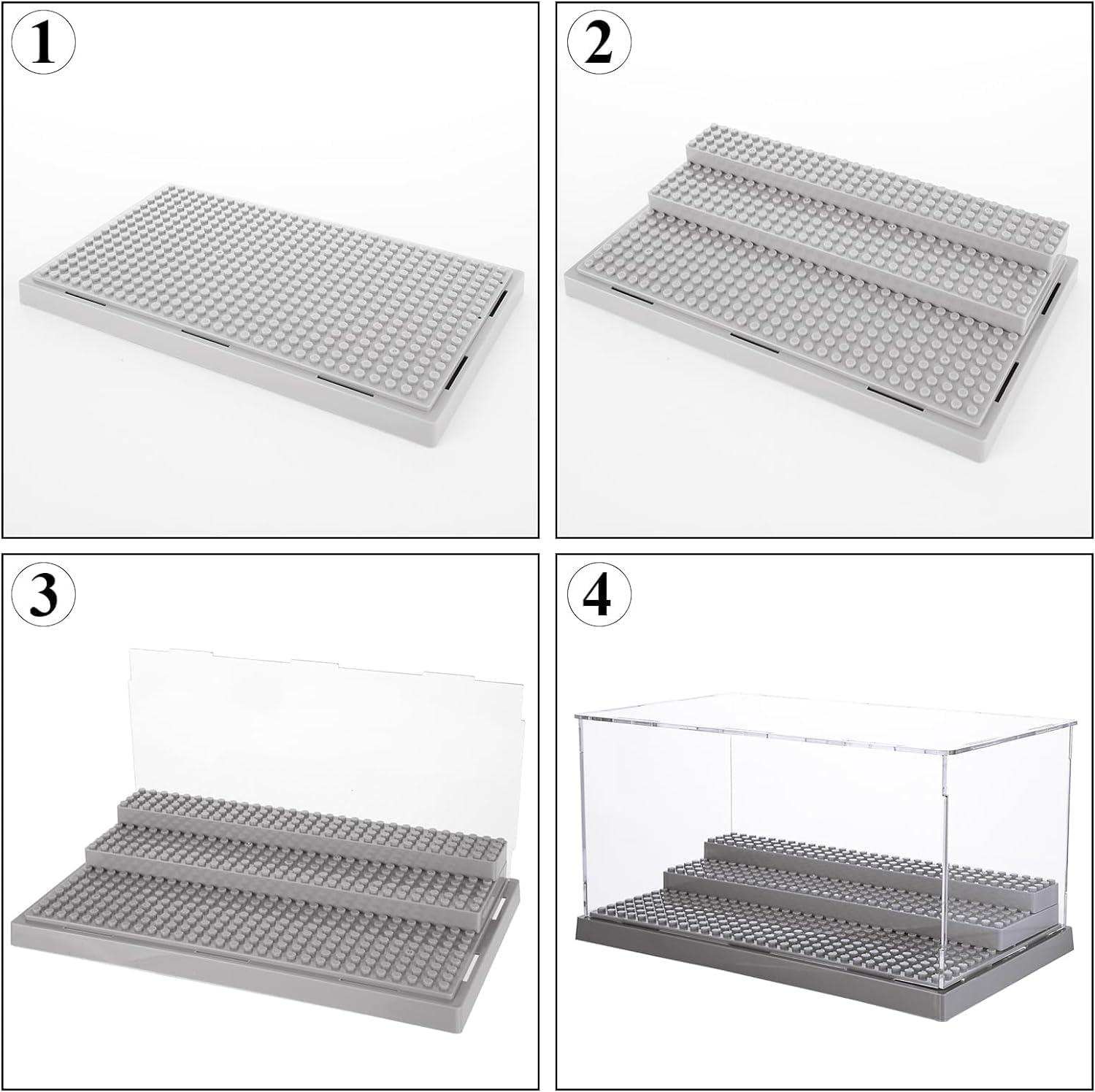 1

2

3

4