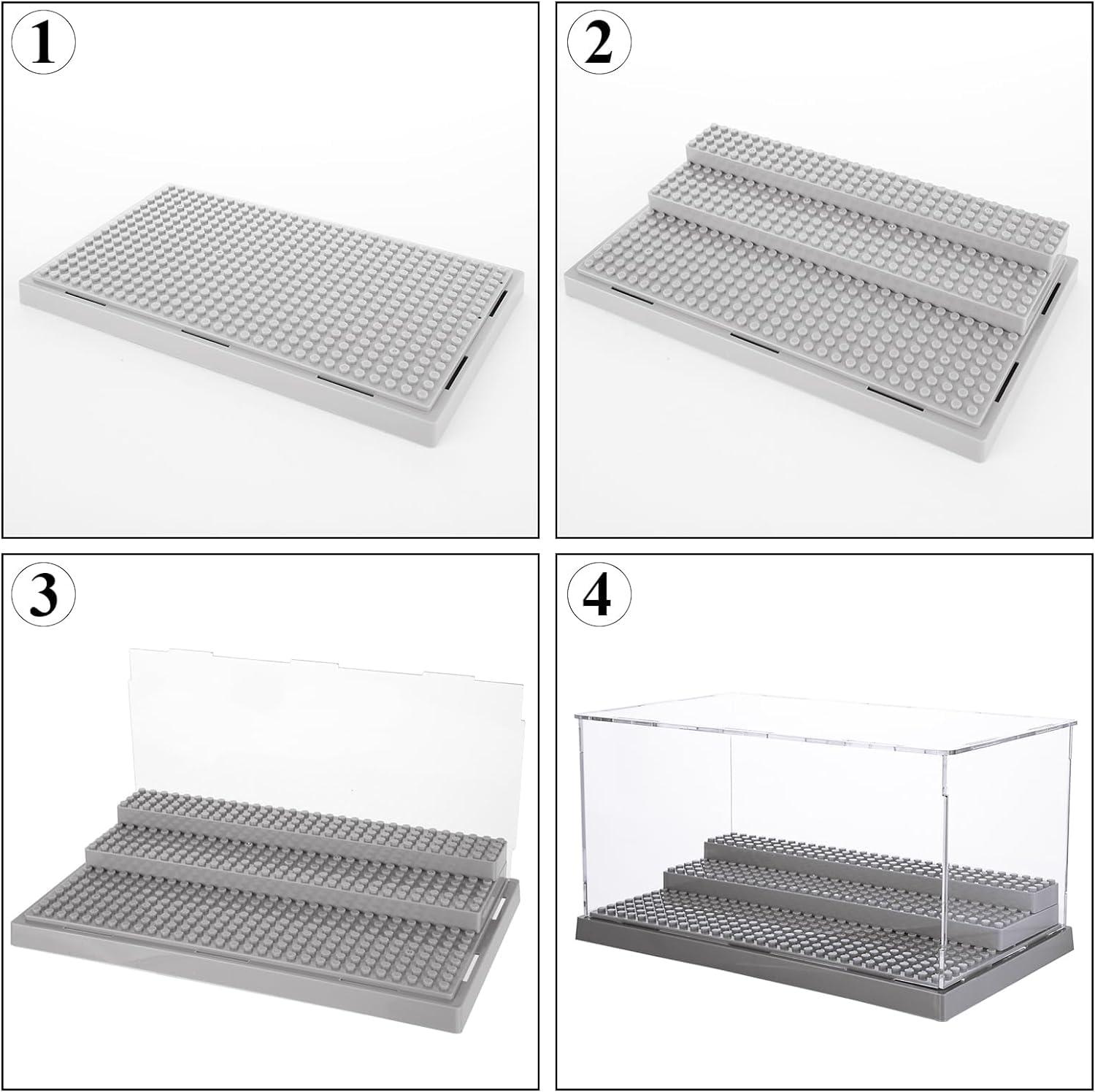 ①

②

③

④