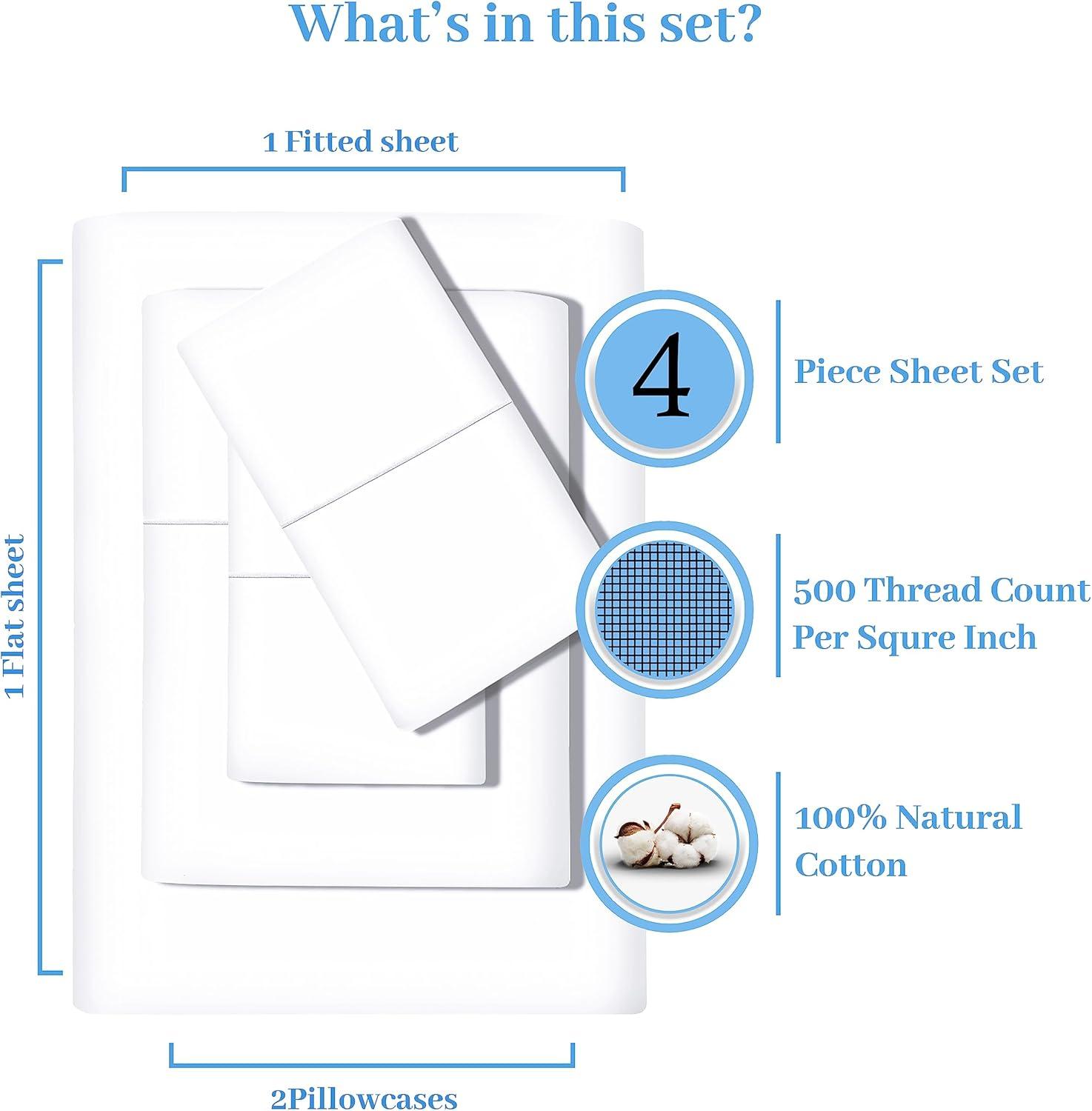 What's in this set?

1 Fitted sheet

1 Flat sheet

4

Piece Sheet Set

500 Thread Count Per Squre Inch

100% Natural Cotton

2Pillowcases