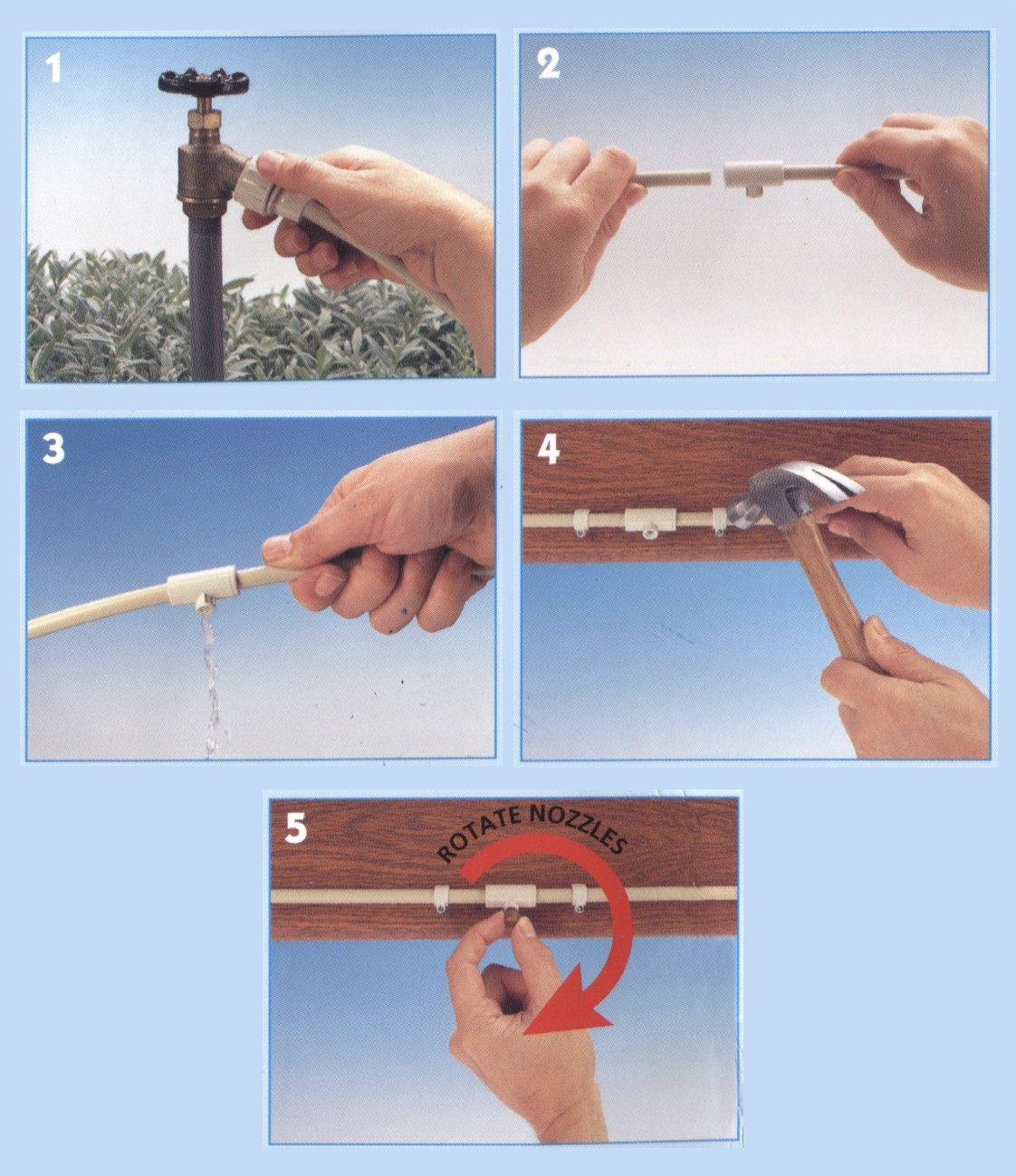 1

2

3

4

5

ROTATE NOZZLES