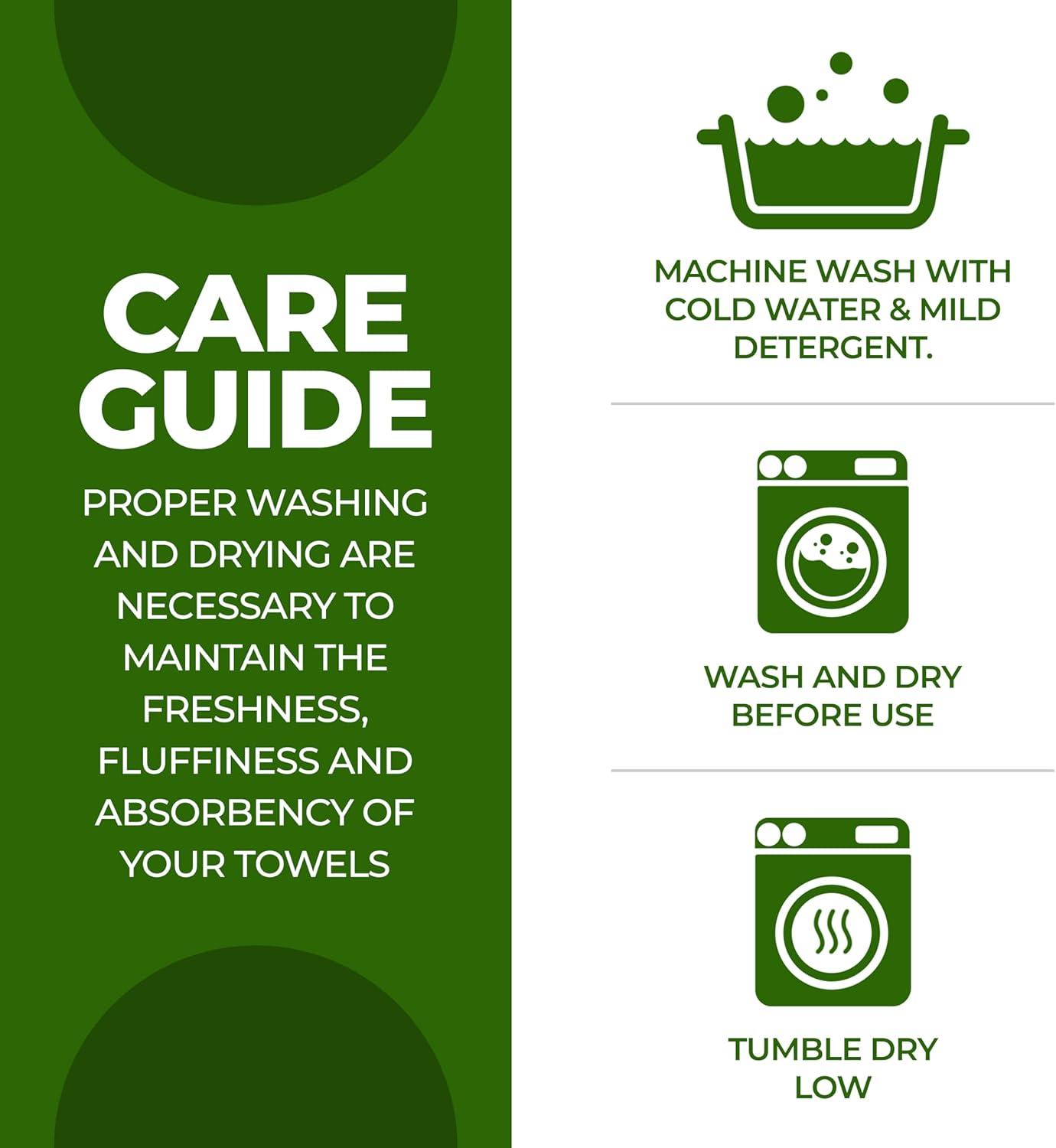 CARE GUIDE

PROPER WASHING AND DRYING ARE NECESSARY TO MAINTAIN THE FRESHNESS, FLUFFINESS AND ABSORBENCY OF YOUR TOWELS

MACHINE WASH WITH COLD WATER & MILD DETERGENT.

WASH AND DRY BEFORE USE

TUMBLE DRY LOW