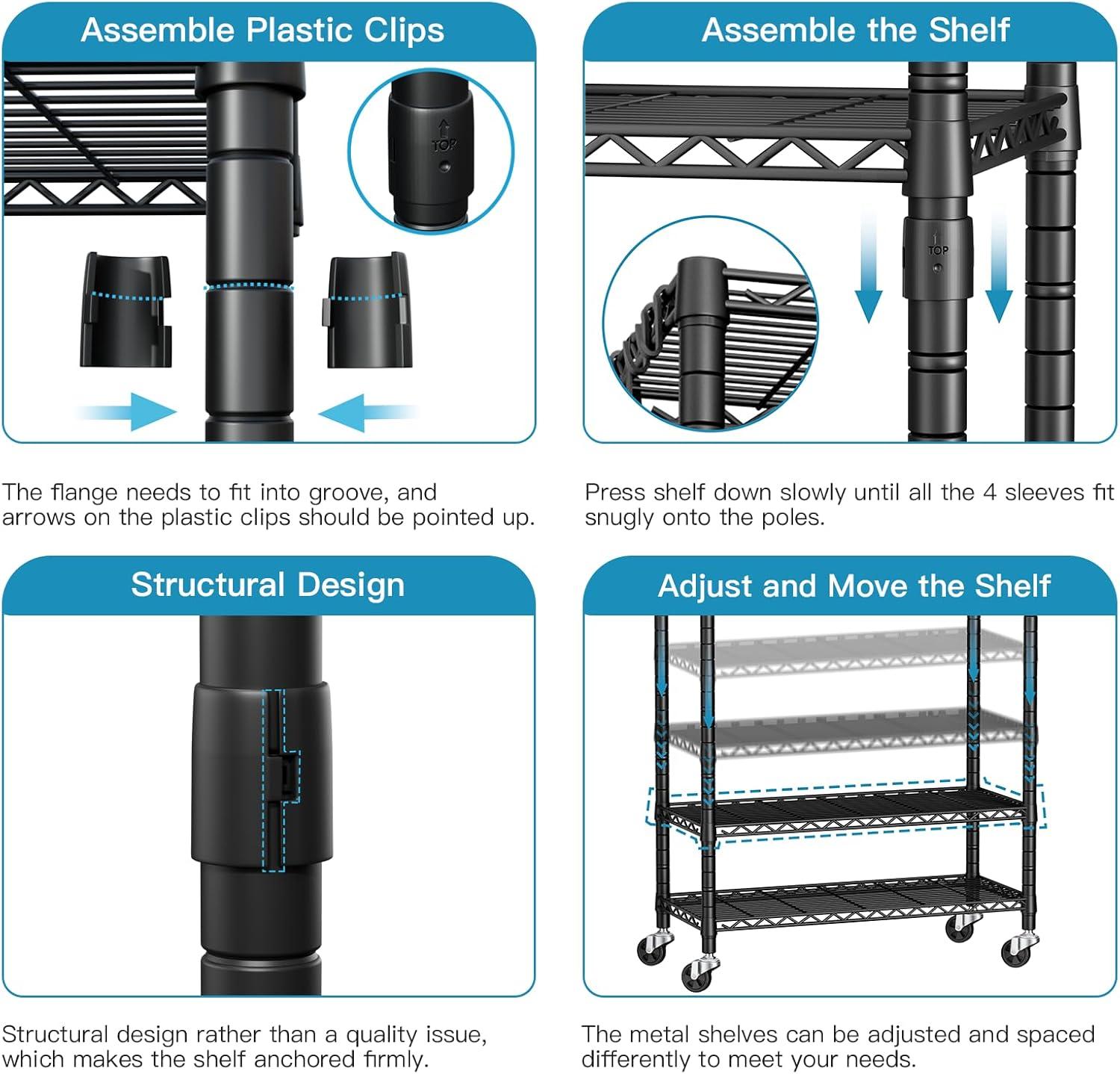 Assemble Plastic Clips

TOP

The flange needs to fit into groove, and arrows on the plastic clips should be pointed up.

Assemble the Shelf

TOP

Press shelf down slowly until all the 4 sleeves fit snugly onto the poles.

Structural Design

Structural design rather than a quality issue, which makes the shelf anchored firmly.

Adjust and Move the Shelf

The metal shelves can be adjusted and spaced differently to meet your needs.