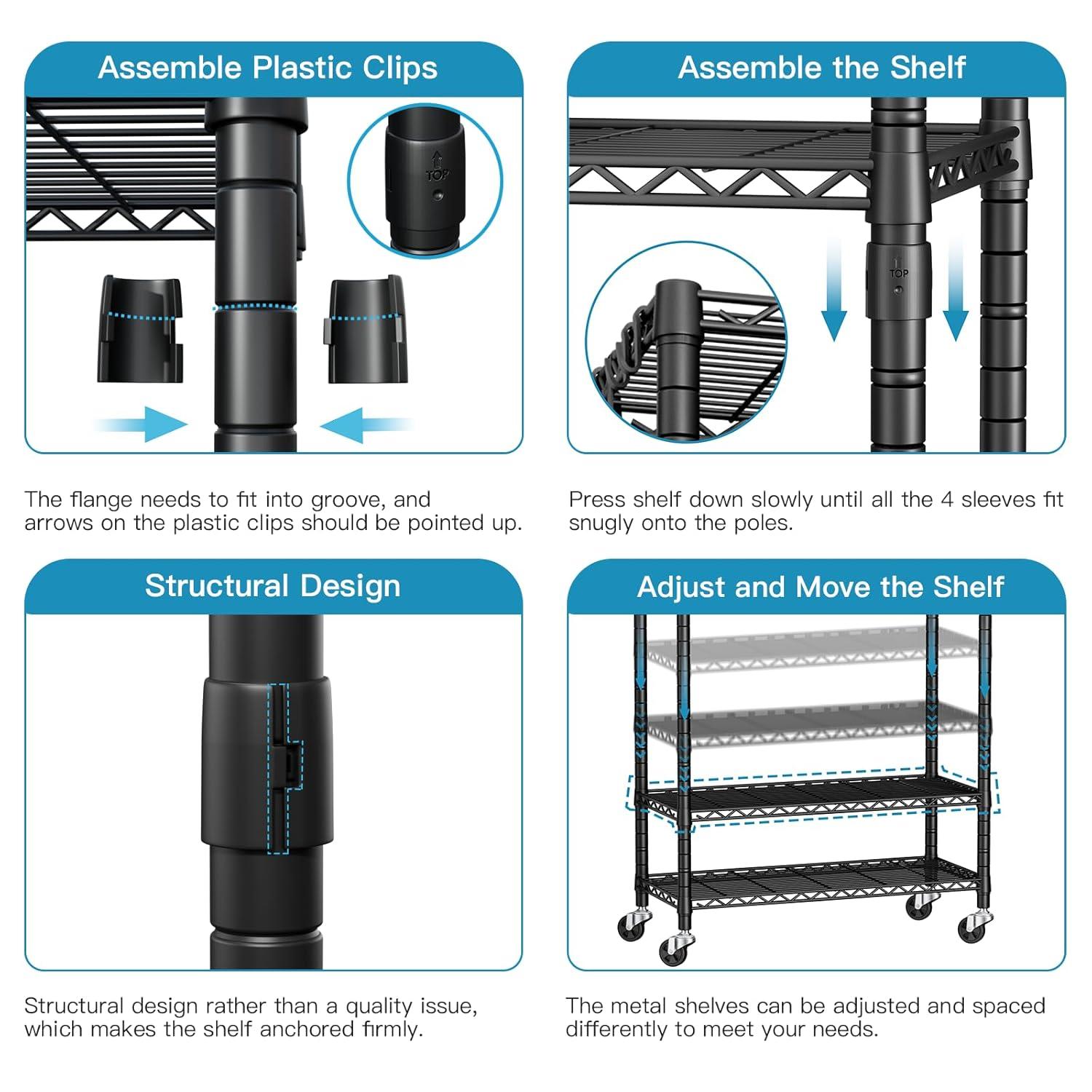 Assemble Plastic Clips

TOP

The flange needs to fit into groove, and arrows on the plastic clips should be pointed up.

Assemble the Shelf

TOP

Press shelf down slowly until all the 4 sleeves fit snugly onto the poles.

Structural Design

Structural design rather than a quality issue, which makes the shelf anchored firmly.

Adjust and Move the Shelf

The metal shelves can be adjusted and spaced differently to meet your needs.