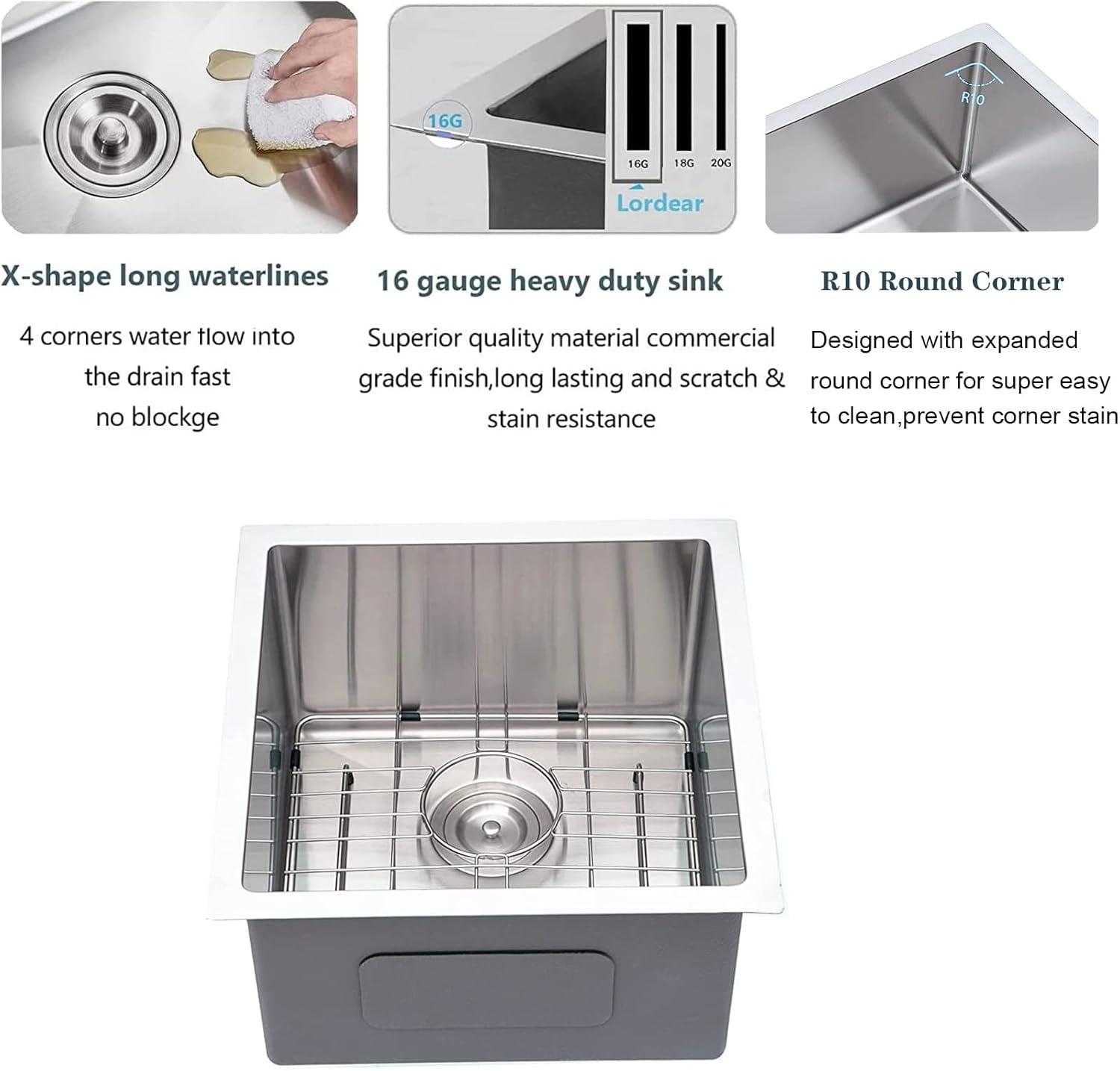 16G

16G 18G 20G

Lordear

R10

X-shape long waterlines

4 corners water flow into the drain fast no blockge

16 gauge heavy duty sink

Superior quality material commercial grade finish,long lasting and scratch & stain resistance

R10 Round Corner

Designed with expanded round corner for super easy to clean,prevent corner stain