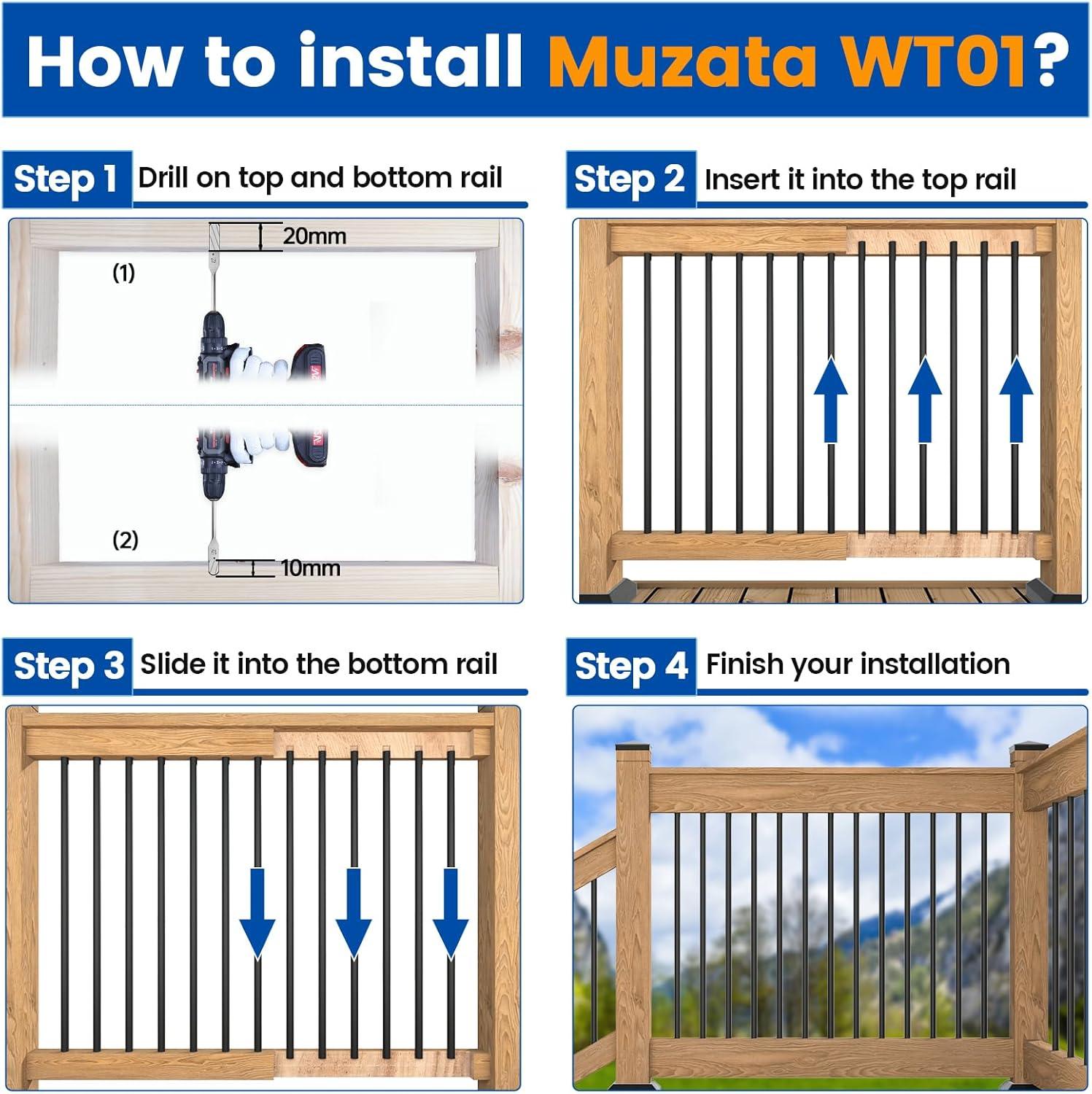 How to install Muzata WT01?

Step 1 Drill on top and bottom rail

20mm

(1)

(2)

10mm

Step 2 Insert it into the top rail

Step 3 Slide it into the bottom rail

Step 4 Finish your installation