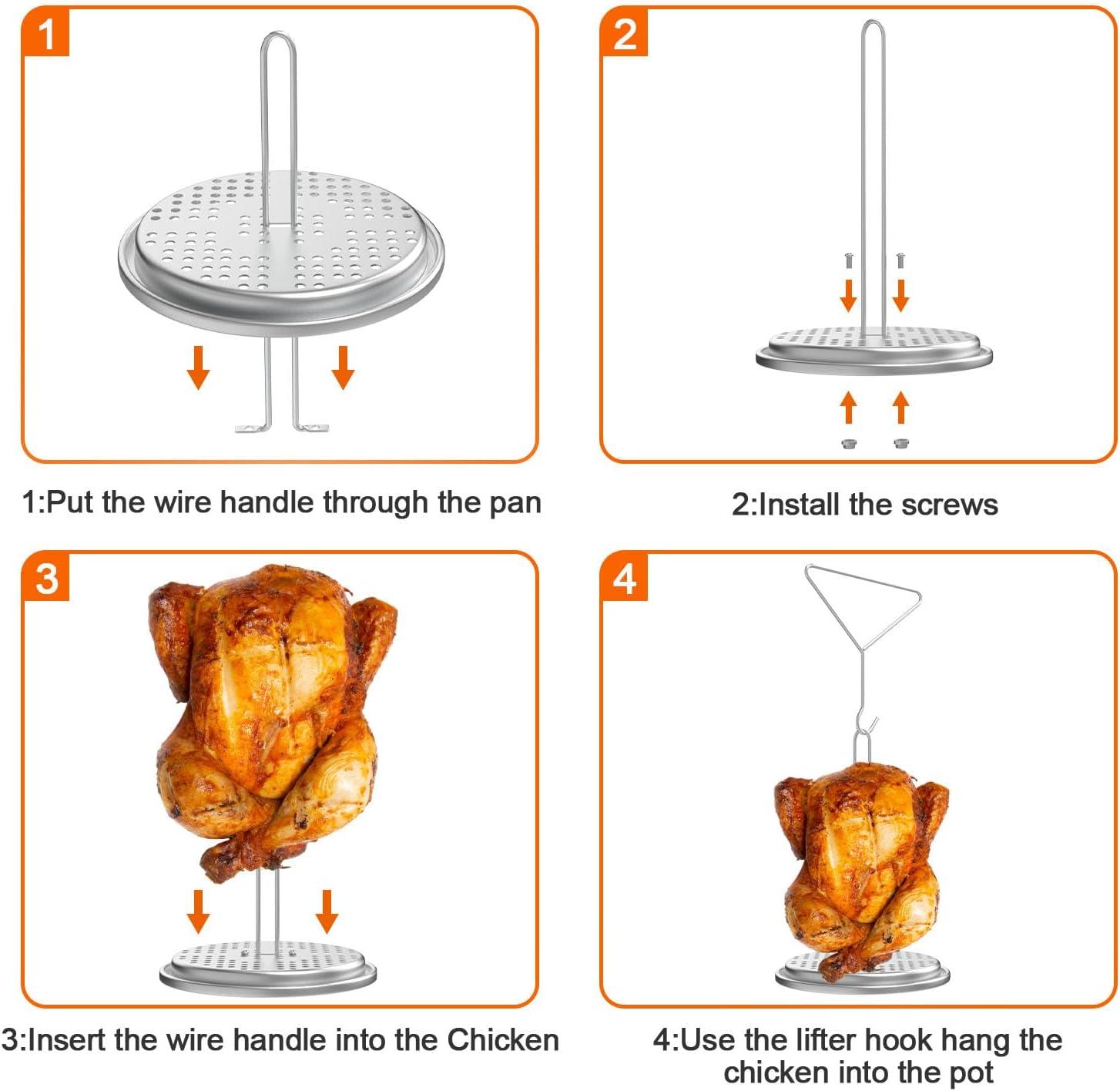 1

1:Put the wire handle through the pan

2

2:Install the screws

3

3:Insert the wire handle into the Chicken

4

4:Use the lifter hook hang the chicken into the pot