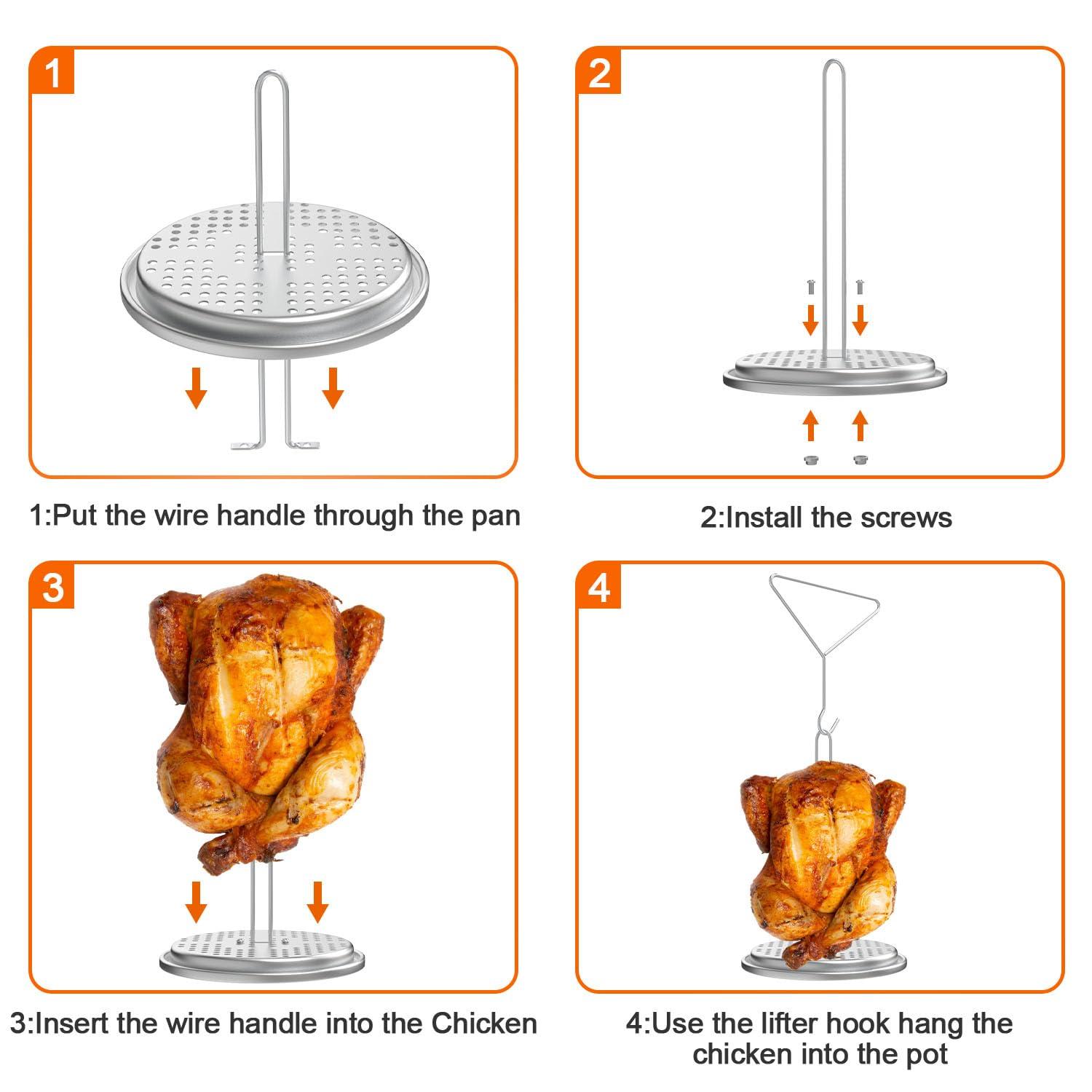 1

1:Put the wire handle through the pan

2

2:Install the screws

3

3:Insert the wire handle into the Chicken

4

4:Use the lifter hook hang the chicken into the pot