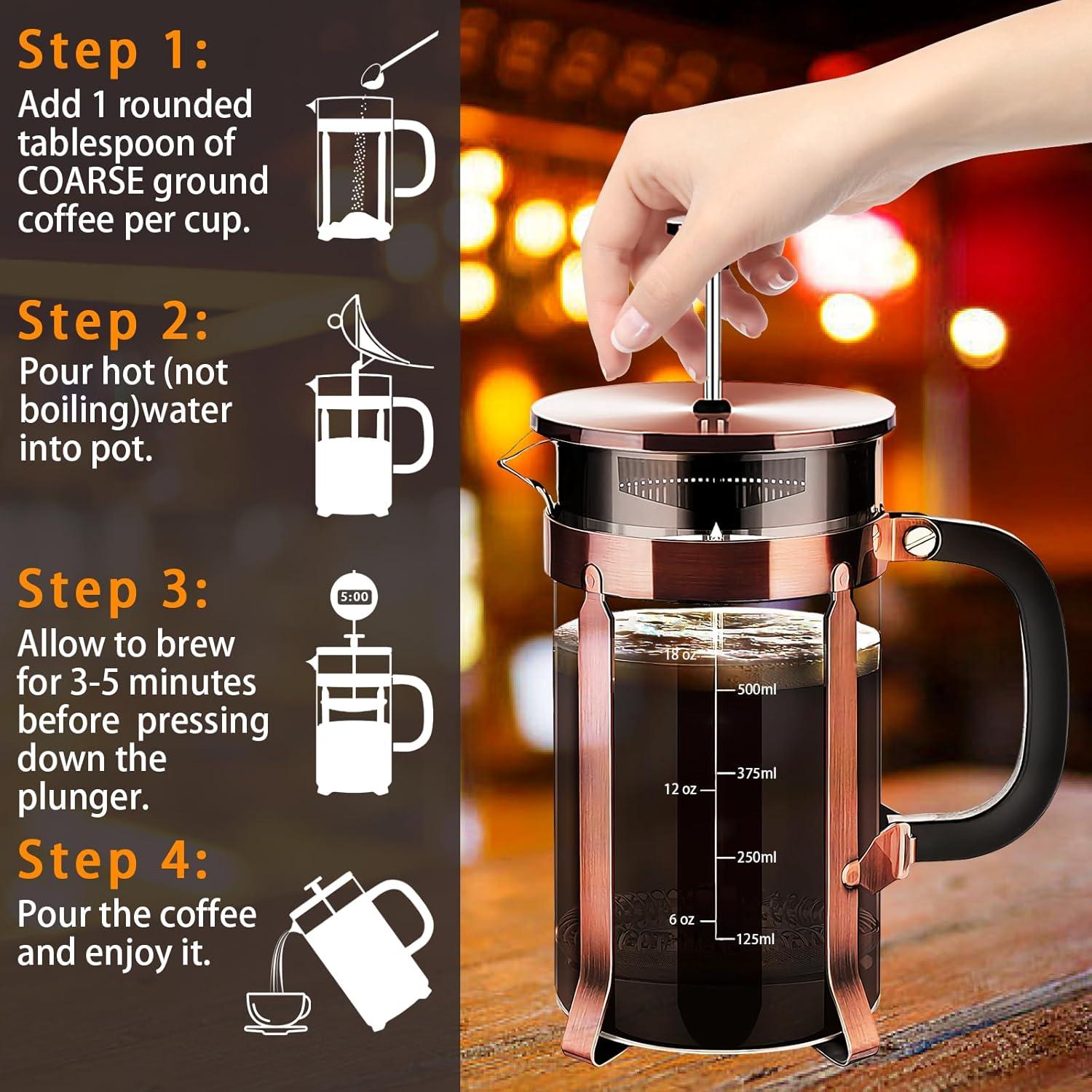 Step 1:
Add 1 rounded tablespoon of COARSE ground coffee per cup.

Step 2:
Pour hot (not boiling)water into pot.

Step 3:
5:00
Allow to brew for 3-5 minutes before pressing down the plunger.

Step 4:
Pour the coffee and enjoy it.

18 oz
500ml
375ml
12 oz
250ml
6 oz
125ml