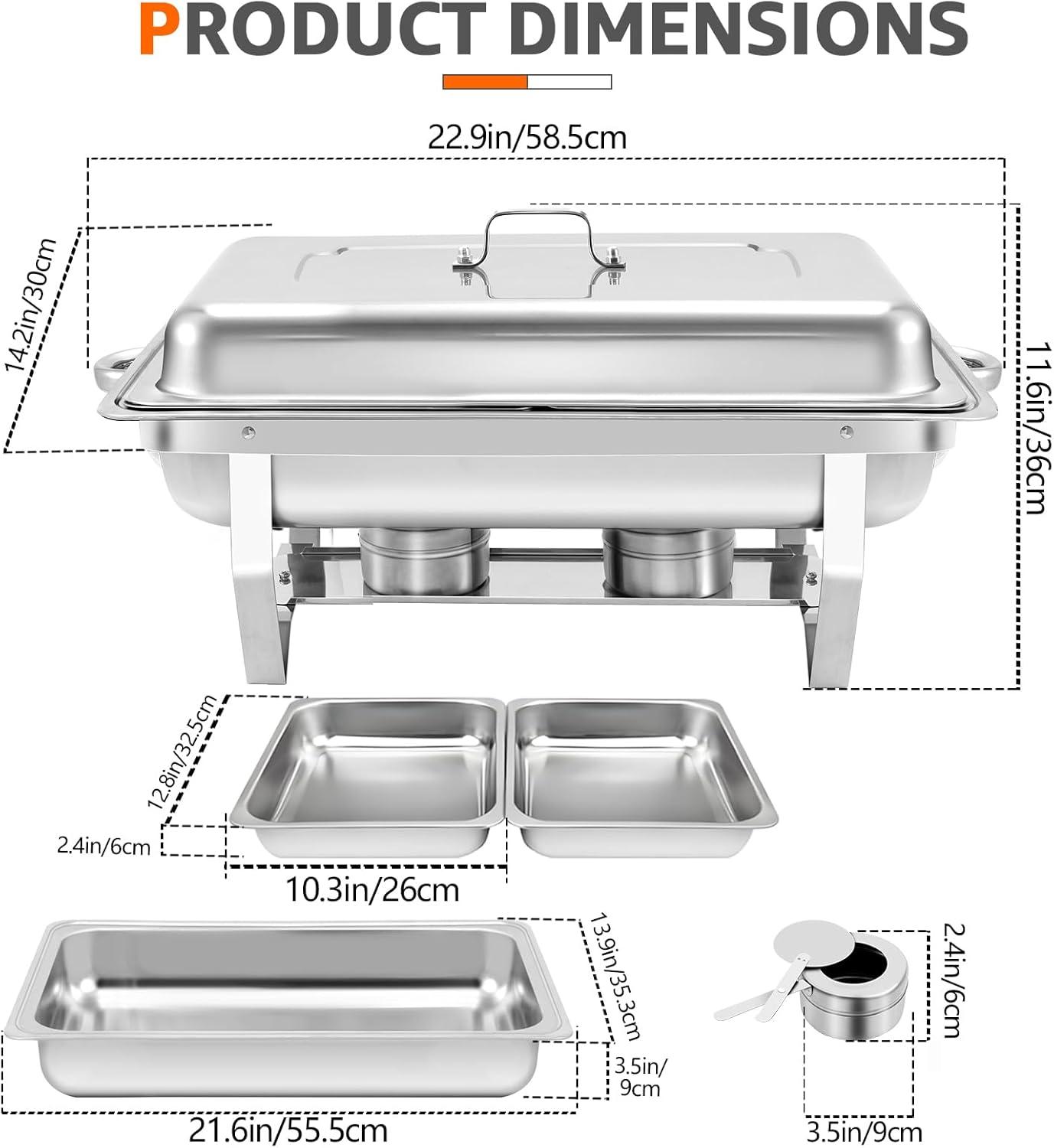 PRODUCT DIMENSIONS

22.9in/58.5cm

14.2in/30cm

11.6in/36cm

12.8in/32.5cm

2.4in/6cm

10.3in/26cm

13.9in/35.3cm

3.5in/ 9cm

21.6in/55.5cm

2.4in/6cm

3.5in/9cm