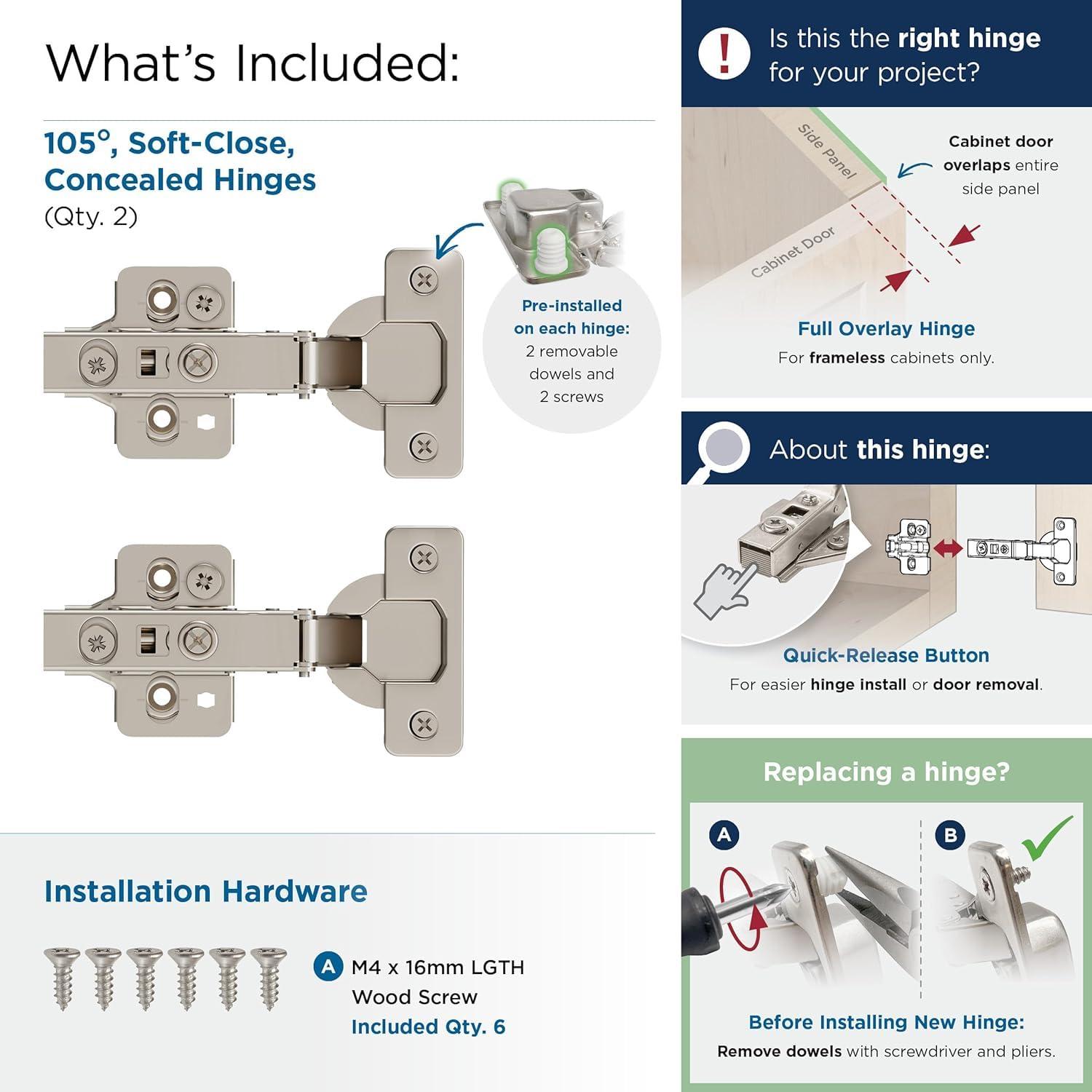 What's Included:

105°, Soft-Close, Concealed Hinges (Qty. 2)

Pre-installed on each hinge: 2 removable dowels and 2 screws

Installation Hardware

A M4 x 16mm LGTH Wood Screw Included Qty. 6

! Is this the right hinge for your project?

Side Panel

Cabinet Door

Cabinet door overlaps entire side panel

Full Overlay Hinge

For frameless cabinets only.

About this hinge:

Quick-Release Button

For easier hinge install or door removal.

Replacing a hinge?

A

B

Before Installing New Hinge:

Remove dowels with screwdriver and pliers.