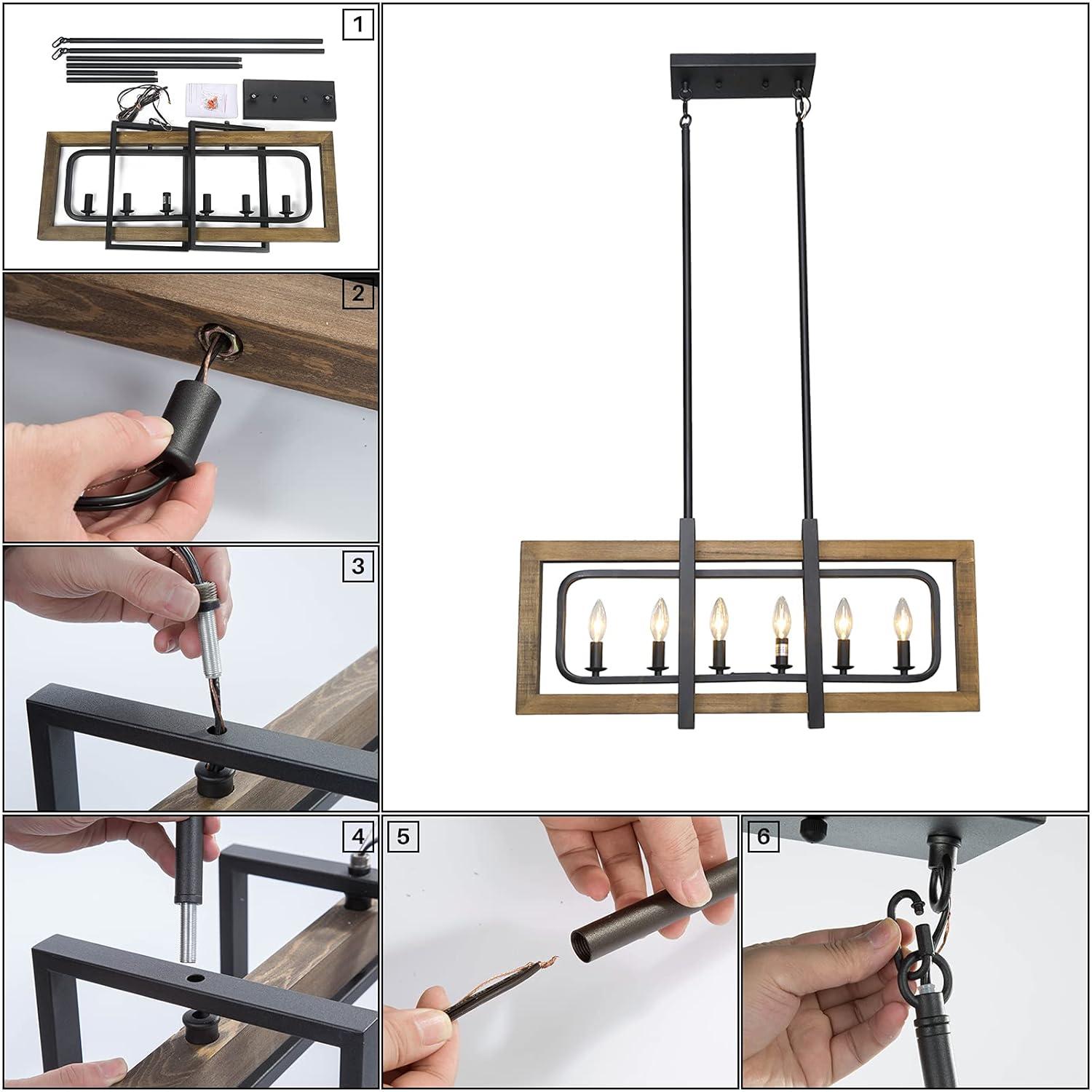 1

2

3

4

5

6