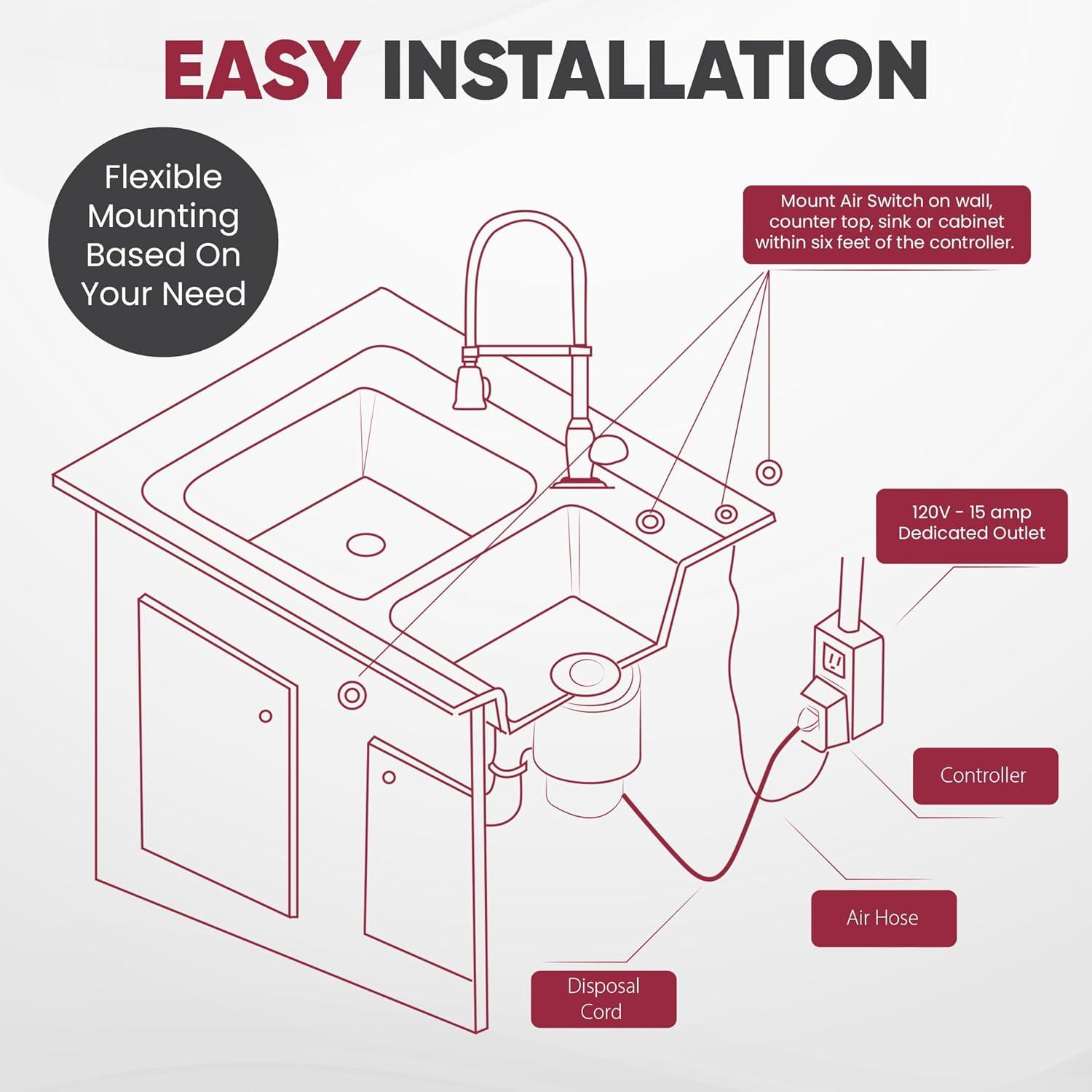 EASY INSTALLATION

Flexible Mounting Based On Your Need

Mount Air Switch on wall, counter top, sink or cabinet within six feet of the controller.

120V - 15 amp Dedicated Outlet

Controller

Air Hose

Disposal Cord