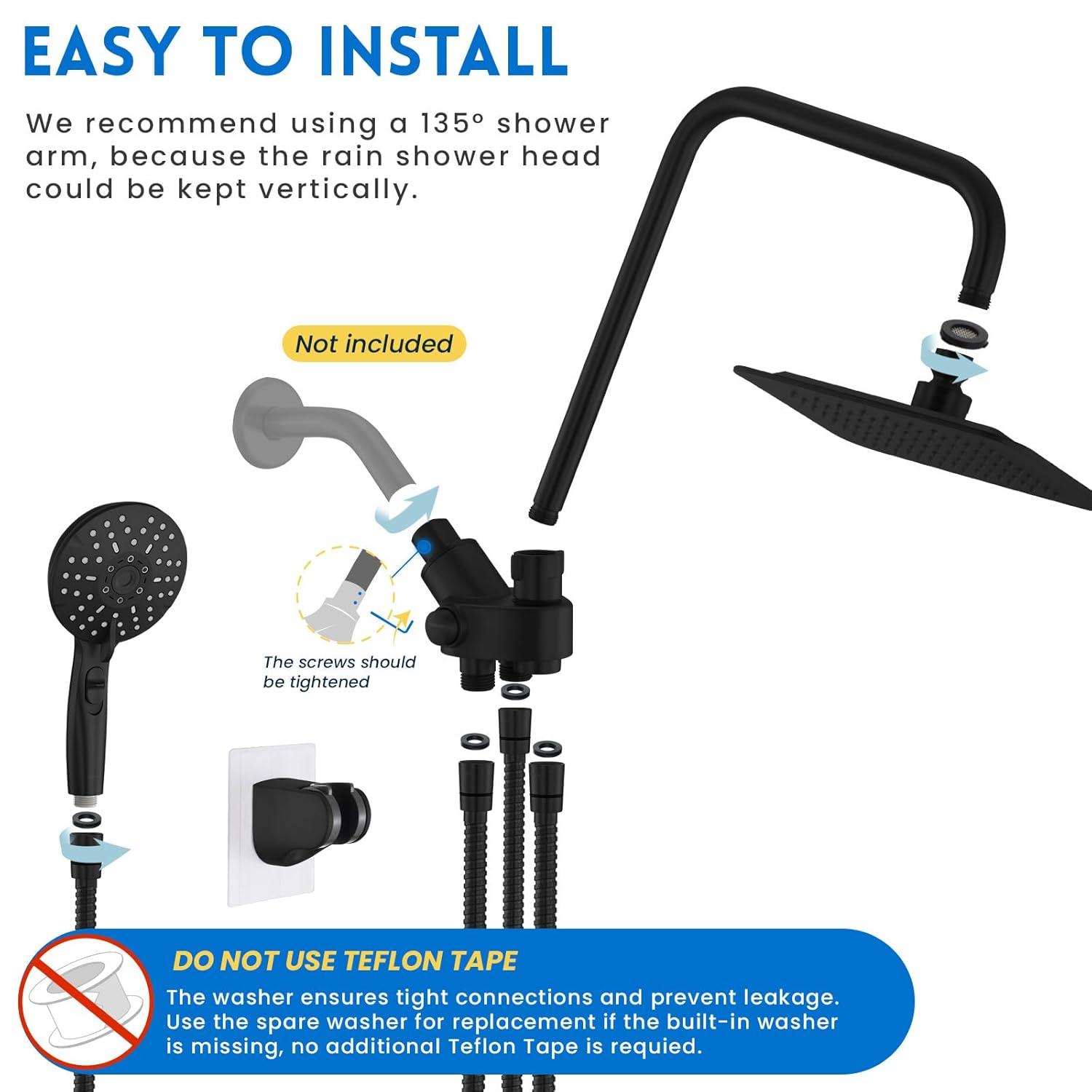 EASY TO INSTALL

We recommend using a 135° shower arm, because the rain shower head could be kept vertically.

Not included

The screws should be tightened

DO NOT USE TEFLON TAPE

The washer ensures tight connections and prevent leakage. Use the spare washer for replacement if the built-in washer is missing, no additional Teflon Tape is requied.