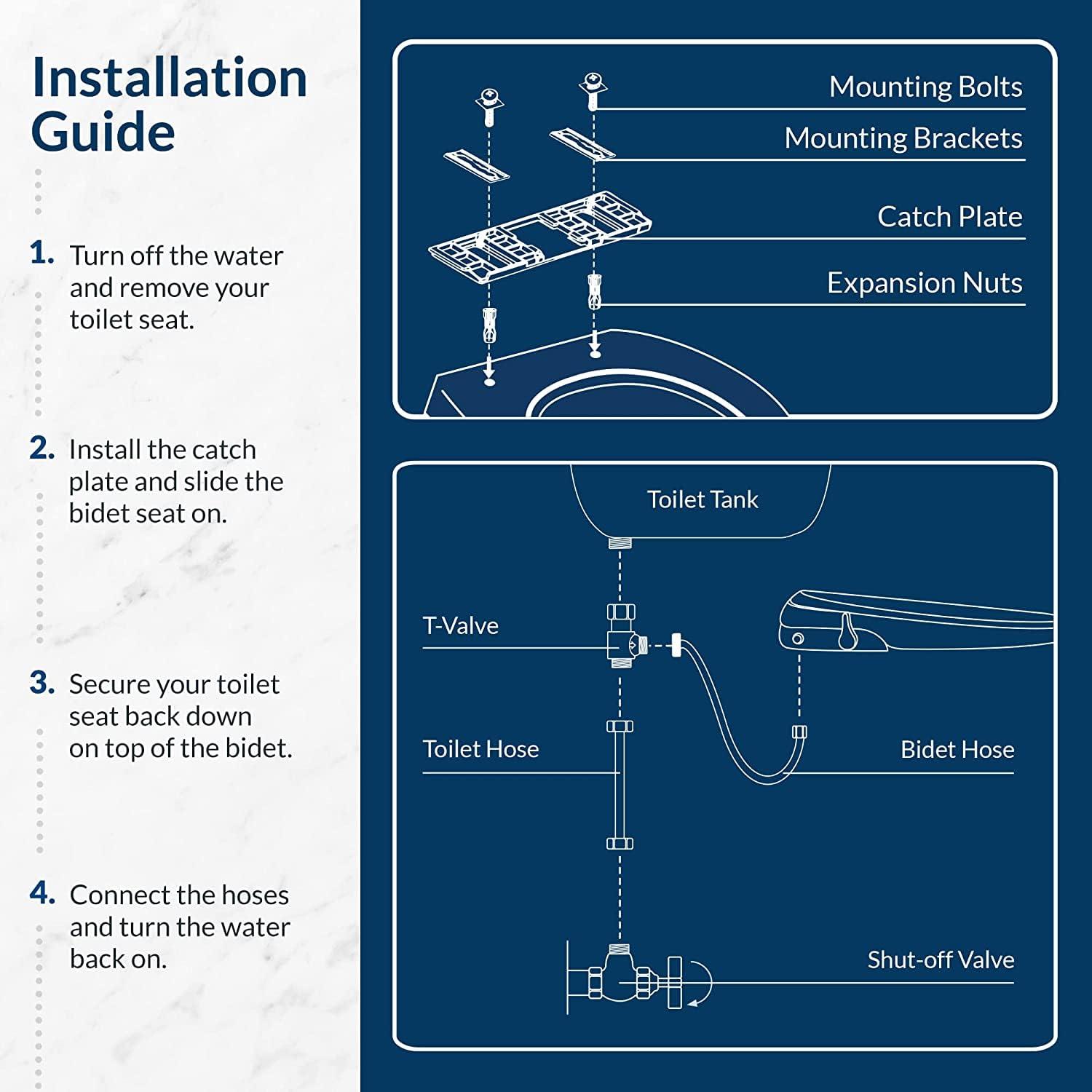 Installation Guide

1. Turn off the water and remove your toilet seat.

2. Install the catch plate and slide the bidet seat on.

3. Secure your toilet seat back down on top of the bidet.

4. Connect the hoses and turn the water back on.

Mounting Bolts

Mounting Brackets

Catch Plate

Expansion Nuts

Toilet Tank

T-Valve

Toilet Hose

Bidet Hose

Shut-off Valve