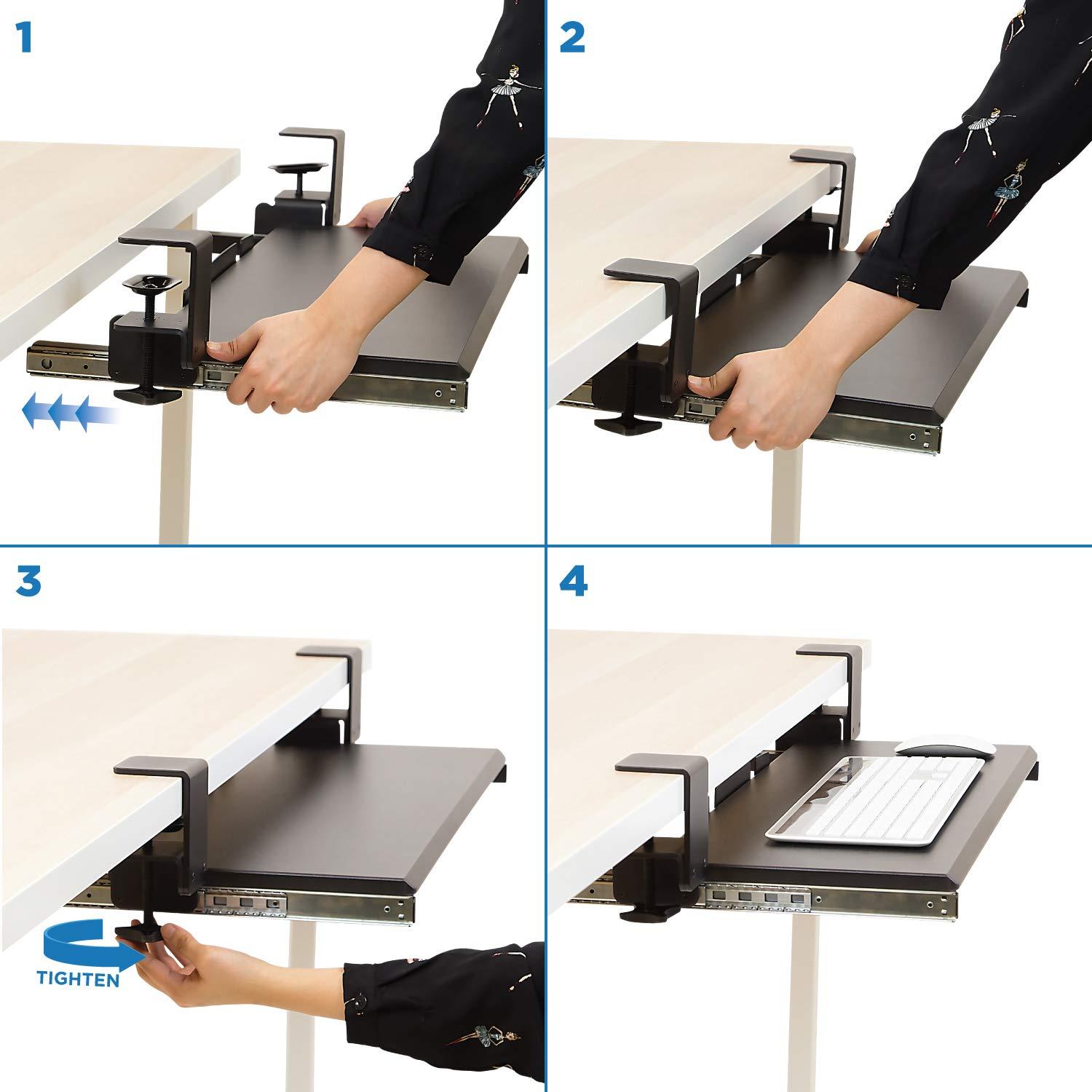 1

2

3

TIGHTEN

4