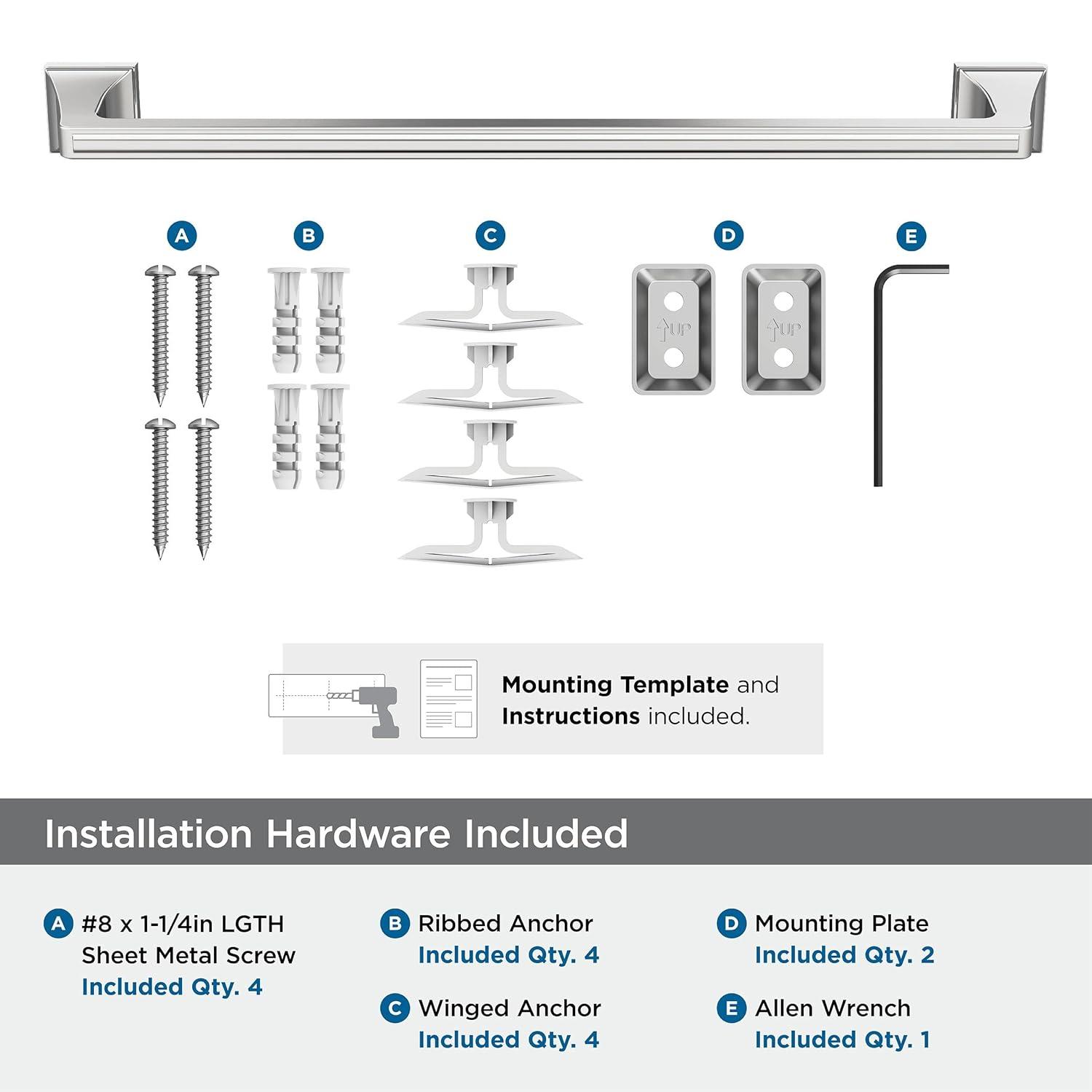 A B C D E

UP UP

Mounting Template and Instructions included.

Installation Hardware Included

A #8 x 1-1/4in LGTH Sheet Metal Screw
Included Qty. 4

B Ribbed Anchor
Included Qty. 4

C Winged Anchor
Included Qty. 4

D Mounting Plate
Included Qty. 2

E Allen Wrench
Included Qty. 1