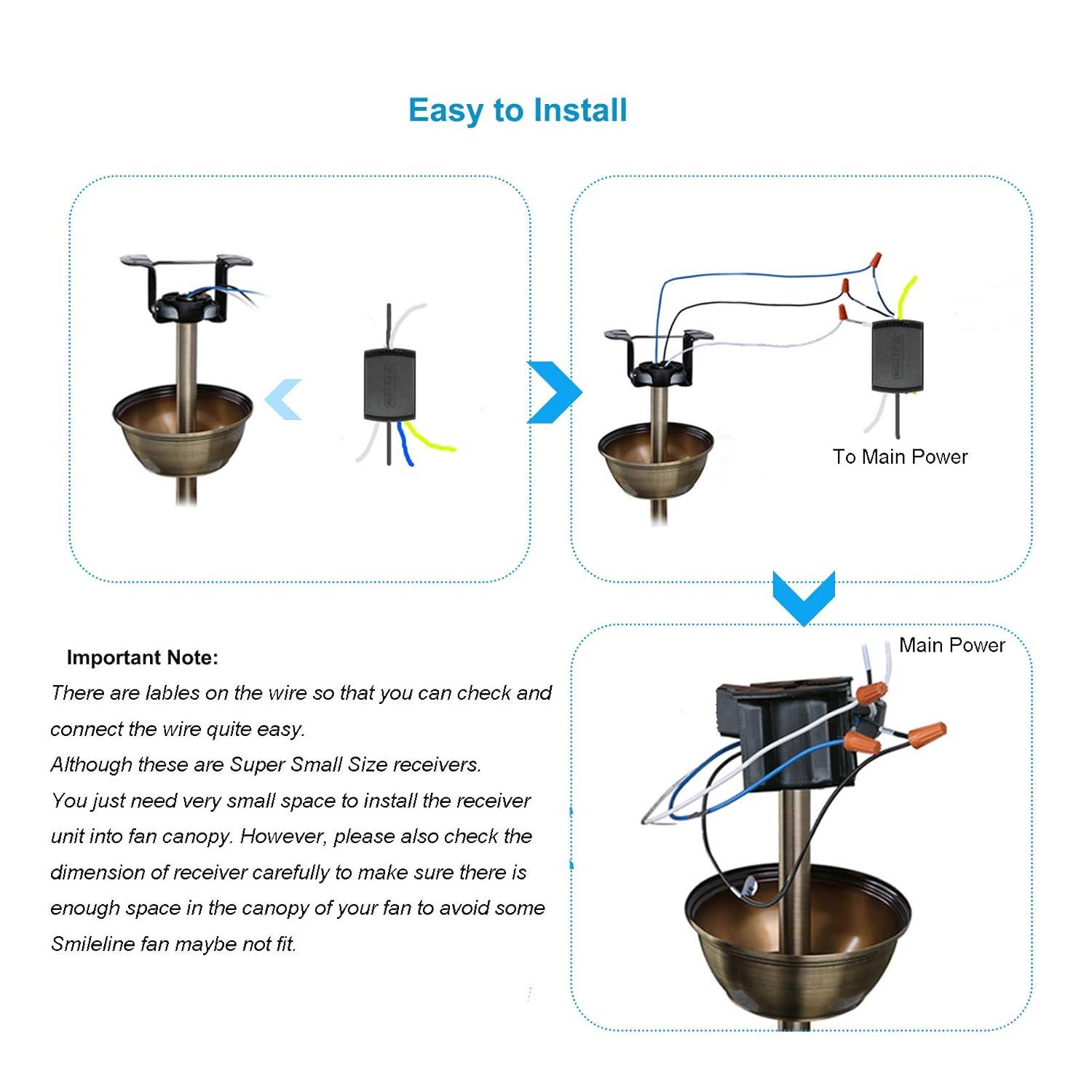 Easy to Install

To Main Power

Main Power

Important Note:

There are lables on the wire so that you can check and connect the wire quite easy.
Although these are Super Small Size receivers.
You just need very small space to install the receiver unit into fan canopy. However, please also check the dimension of receiver carefully to make sure there is enough space in the canopy of your fan to avoid some Smileline fan maybe not fit.