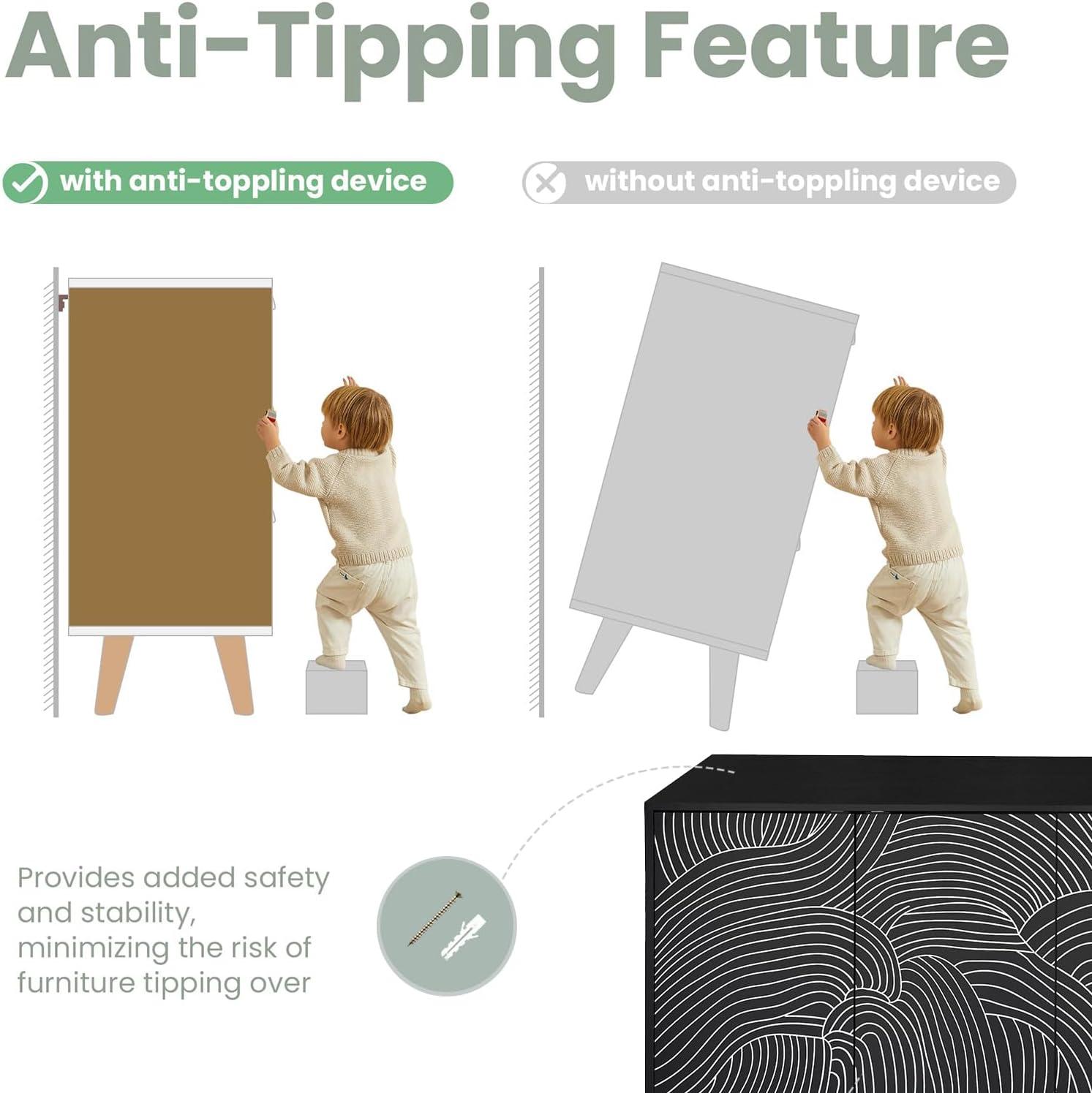 Anti-Tipping Feature

with anti-toppling device

without anti-toppling device

Provides added safety and stability, minimizing the risk of furniture tipping over