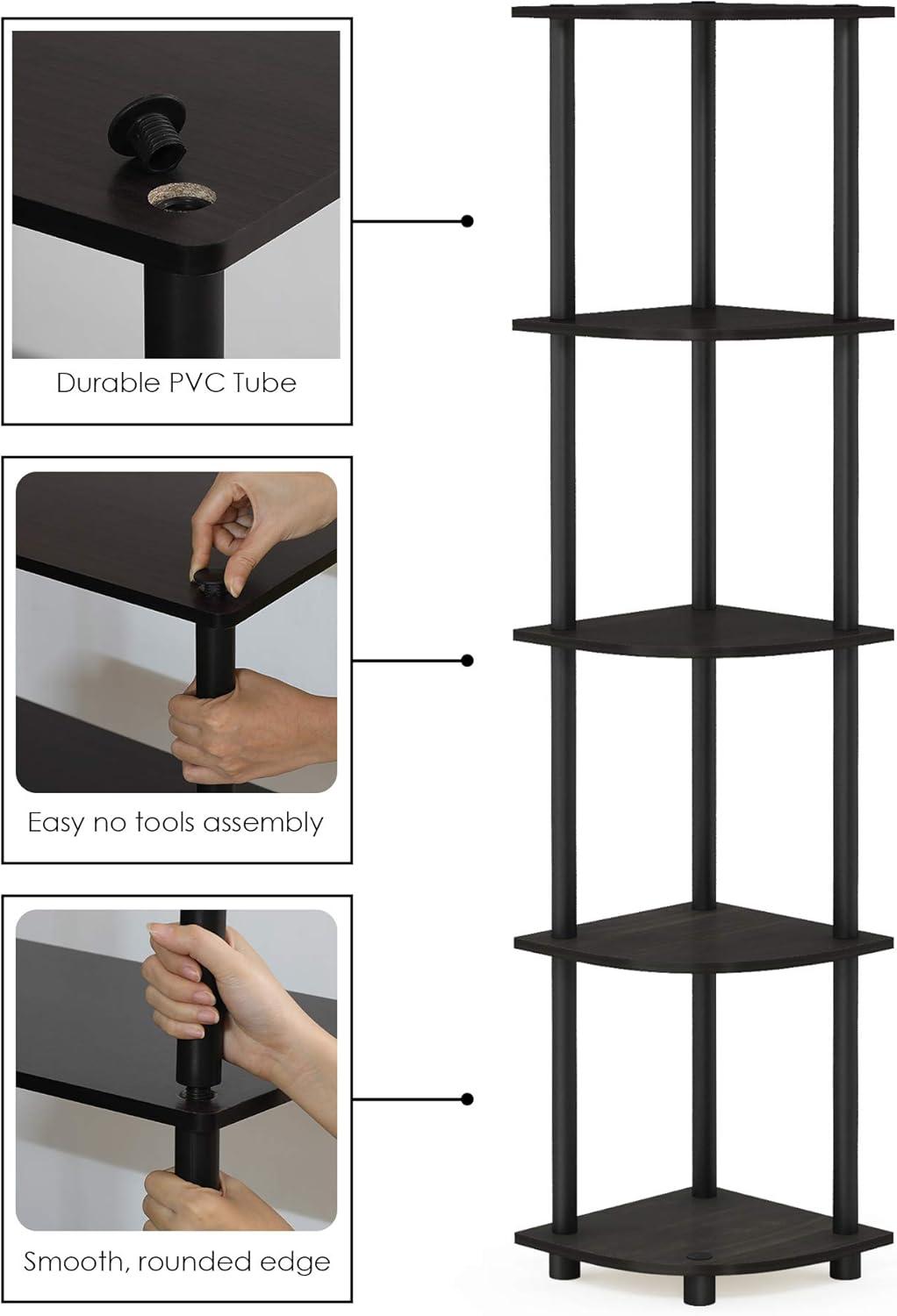 Durable PVC Tube

Easy no tools assembly

Smooth, rounded edge