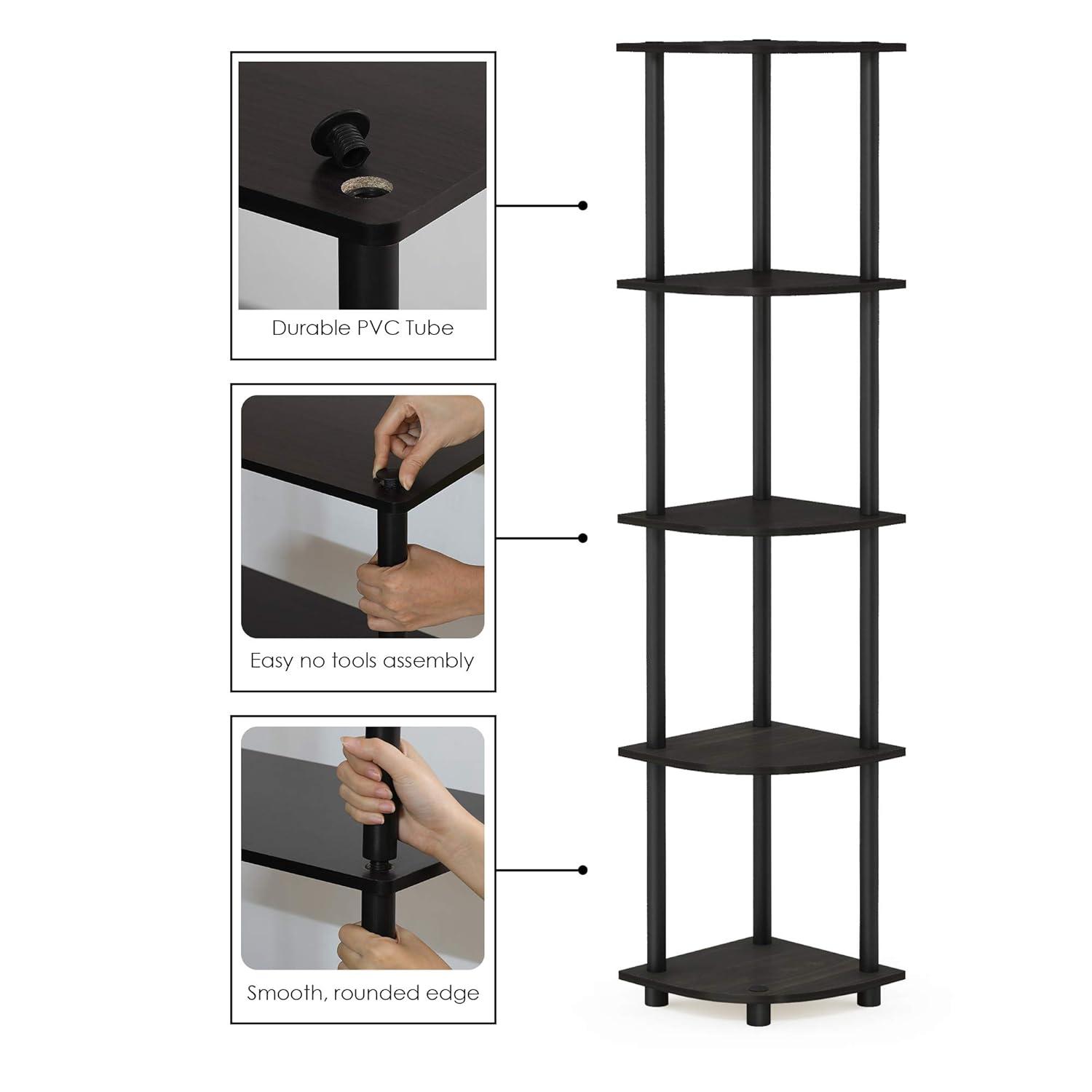 Durable PVC Tube

Easy no tools assembly

Smooth, rounded edge