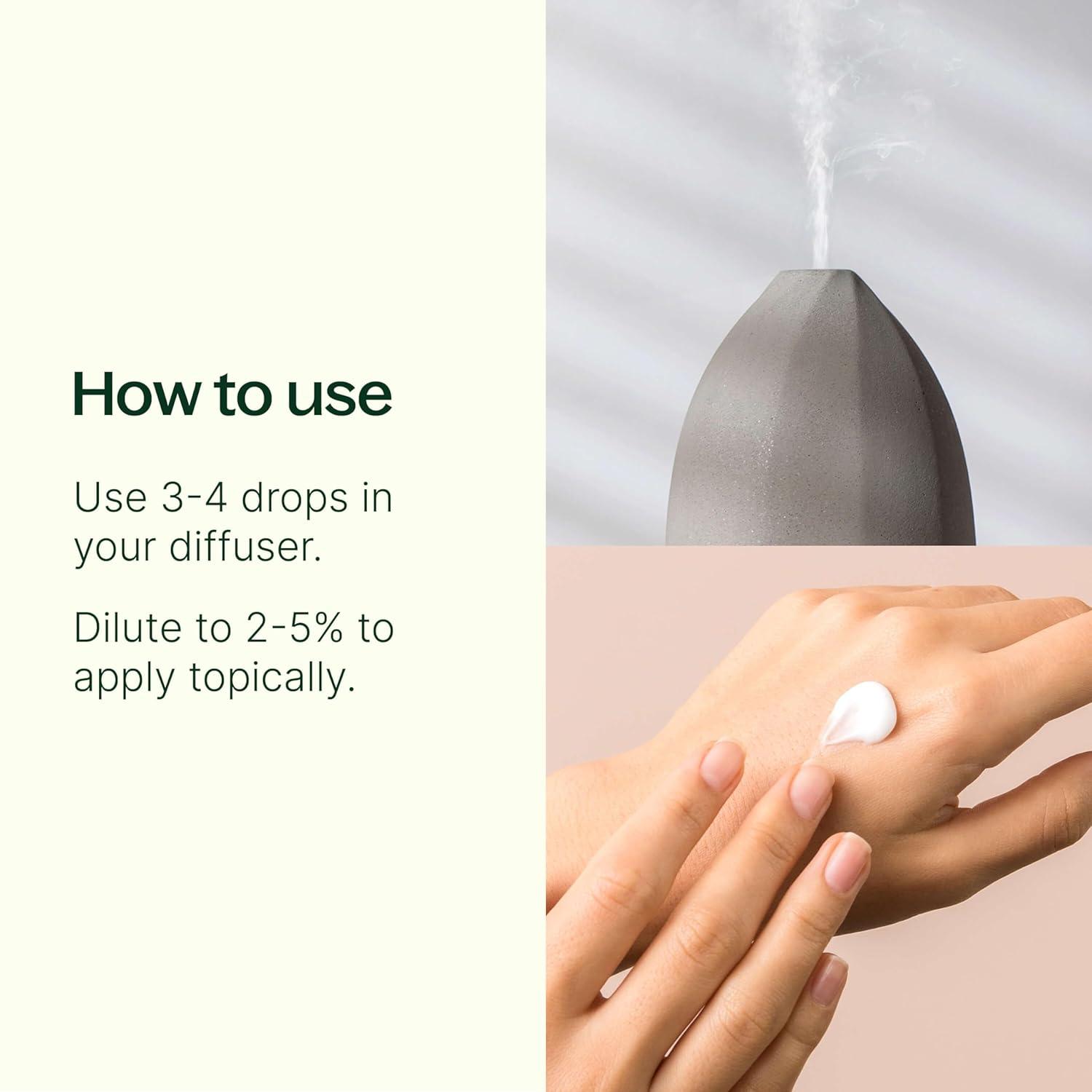 How to use

Use 3-4 drops in your diffuser.

Dilute to 2-5% to apply topically.