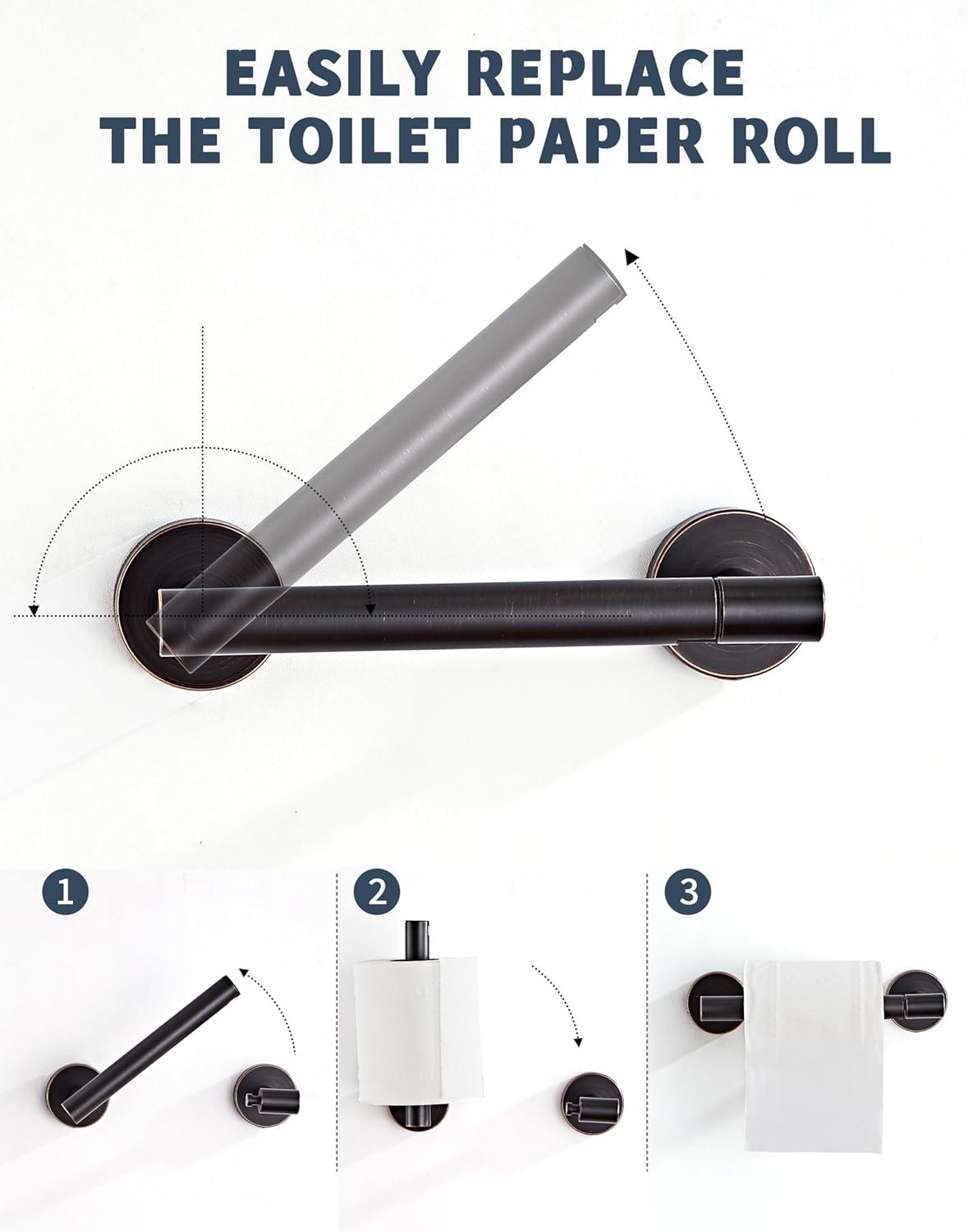 EASILY REPLACE THE TOILET PAPER ROLL

1

2

3