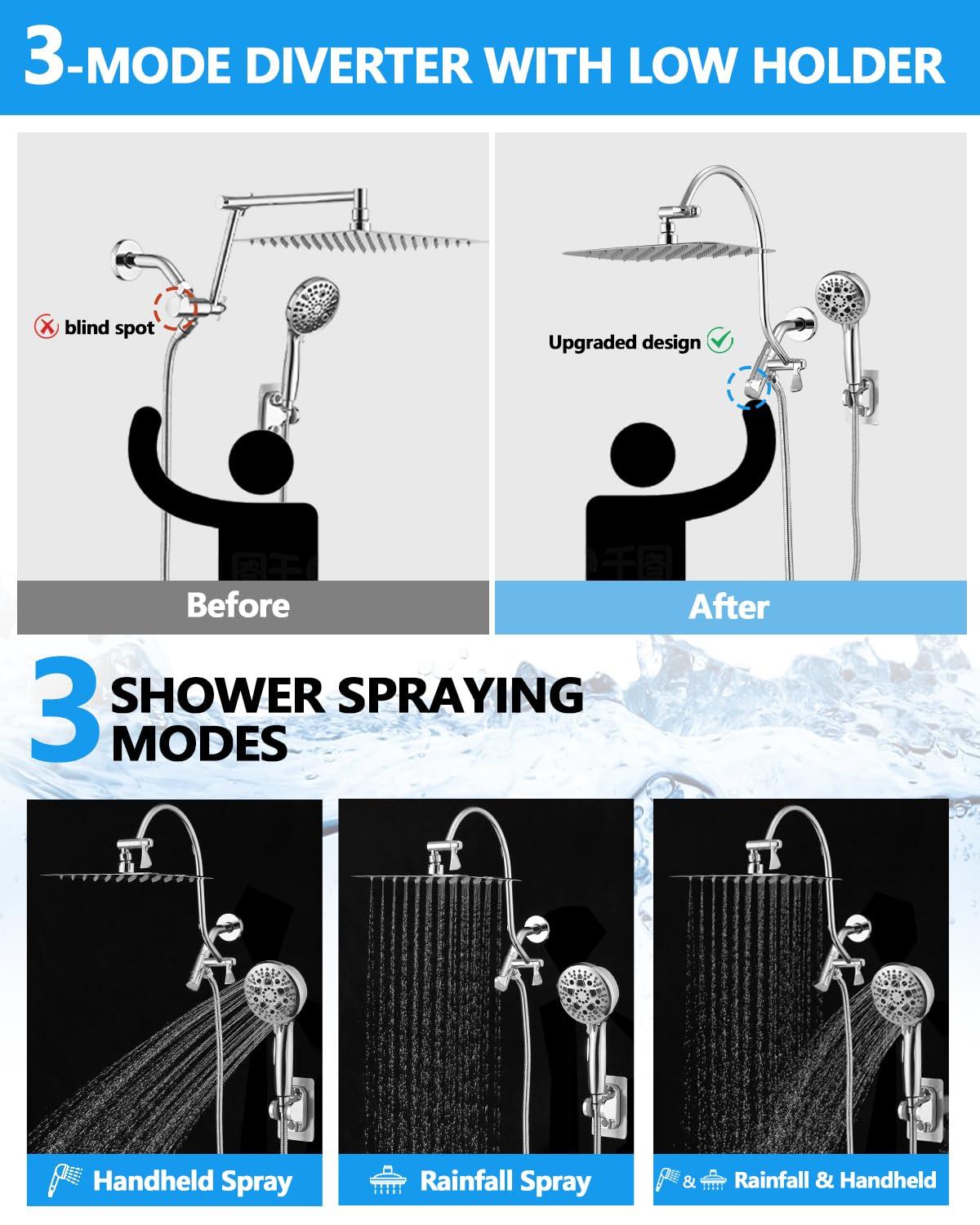 3-MODE DIVERTER WITH LOW HOLDER

blind spot

Upgraded design

Before

After

3 SHOWER SPRAYING MODES

Handheld Spray

Rainfall Spray

& Rainfall & Handheld