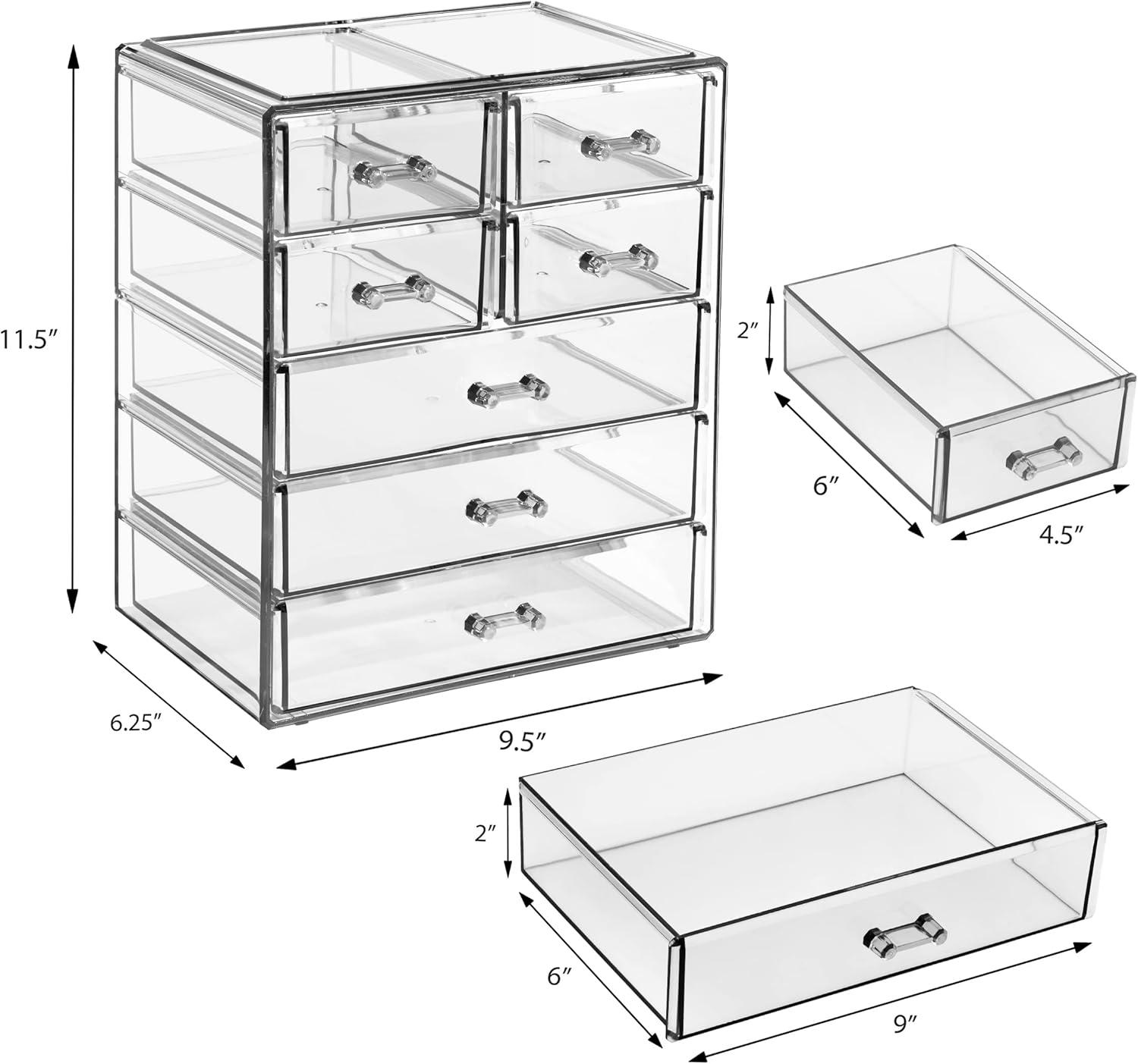 11.5″

6.25″

9.5″

2″

6″

4.5″

2″

6″

9″