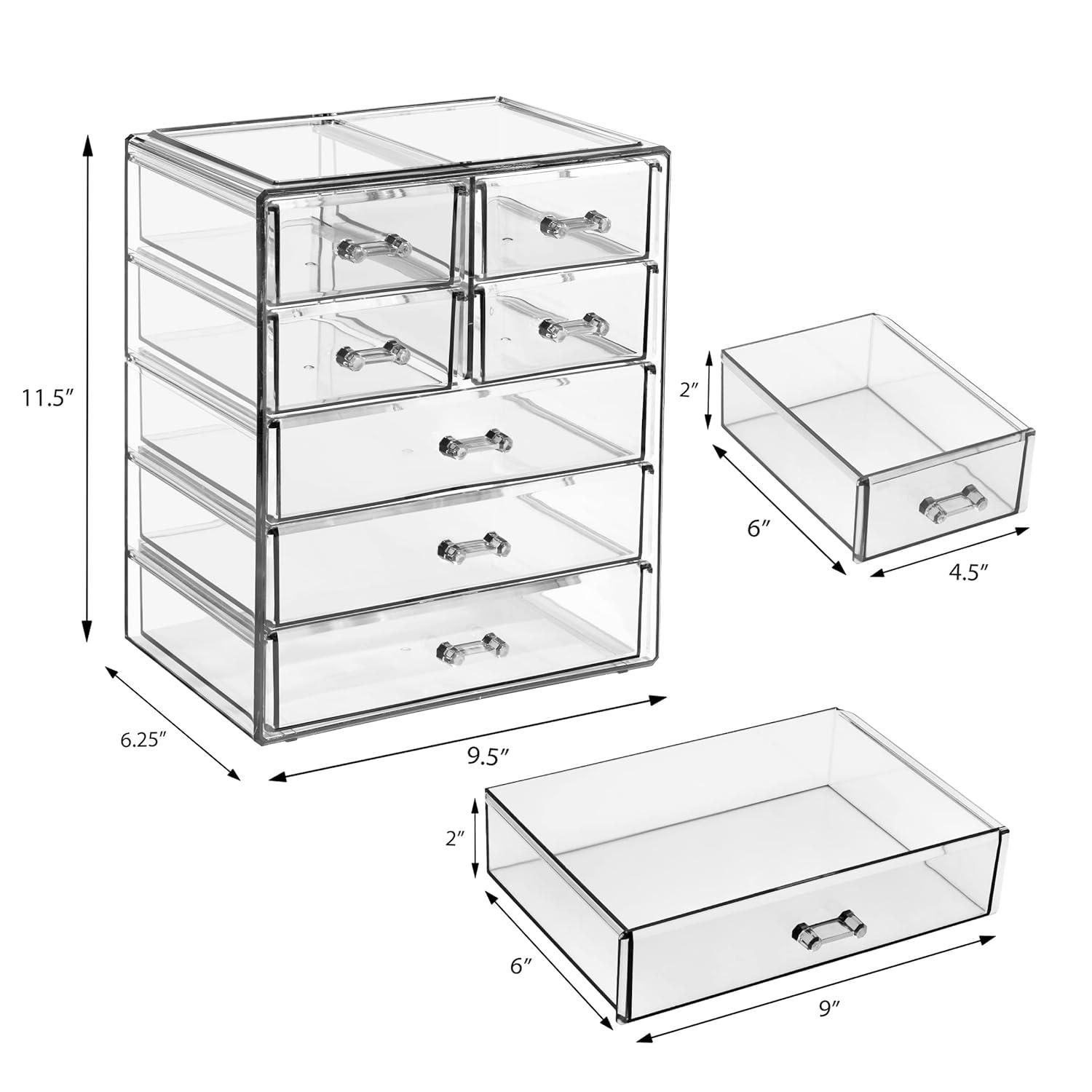 11.5″

6.25″

9.5″

2″

6″

4.5″

2″

6″

9″