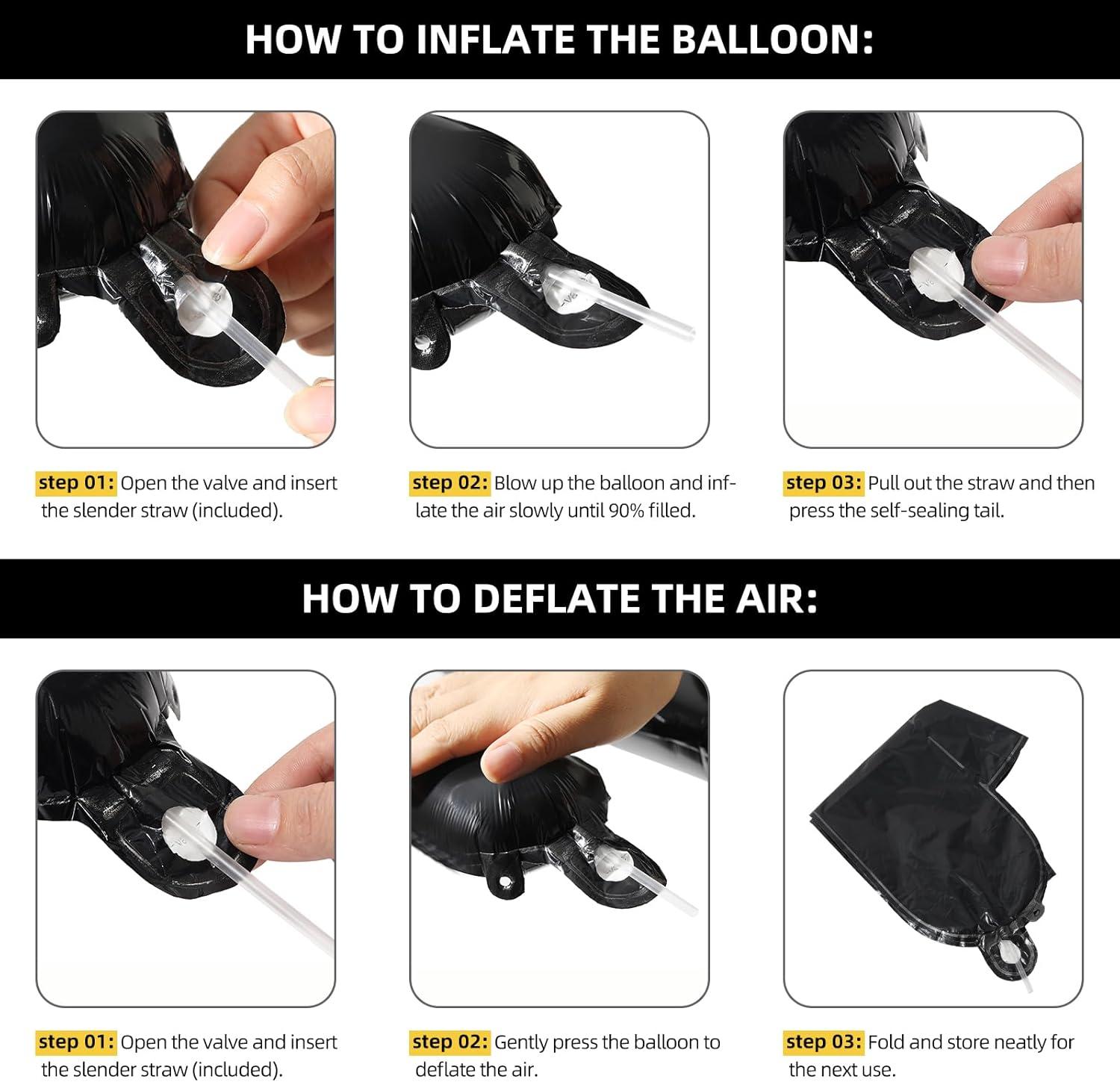 HOW TO INFLATE THE BALLOON:

step 01: Open the valve and insert the slender straw (included).

step 02: Blow up the balloon and inflate the air slowly until 90% filled.

step 03: Pull out the straw and then press the self-sealing tail.

HOW TO DEFLATE THE AIR:

step 01: Open the valve and insert the slender straw (included).

step 02: Gently press the balloon to deflate the air.

step 03: Fold and store neatly for the next use.