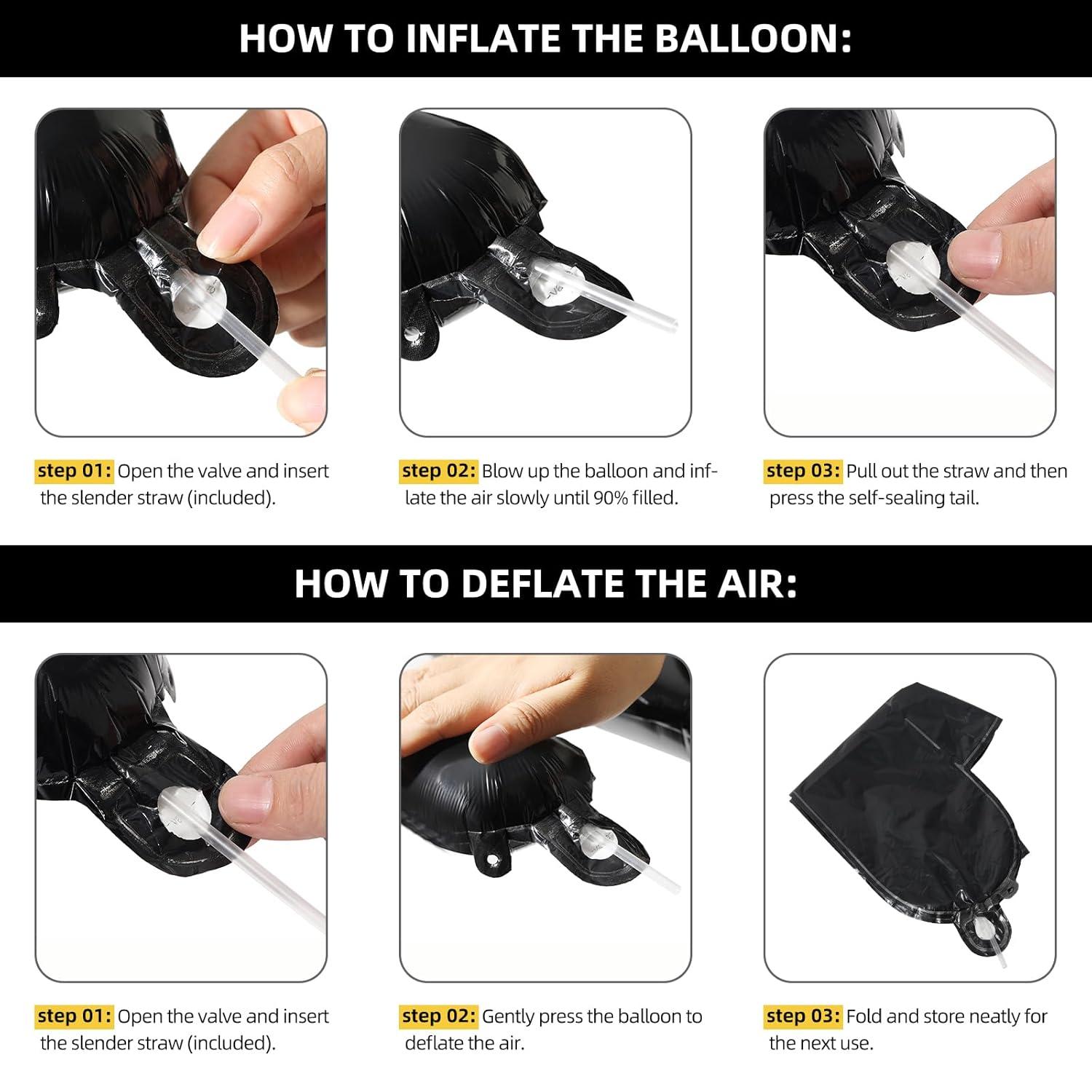 HOW TO INFLATE THE BALLOON:

step 01: Open the valve and insert the slender straw (included).

step 02: Blow up the balloon and inflate the air slowly until 90% filled.

step 03: Pull out the straw and then press the self-sealing tail.

HOW TO DEFLATE THE AIR:

step 01: Open the valve and insert the slender straw (included).

step 02: Gently press the balloon to deflate the air.

step 03: Fold and store neatly for the next use.