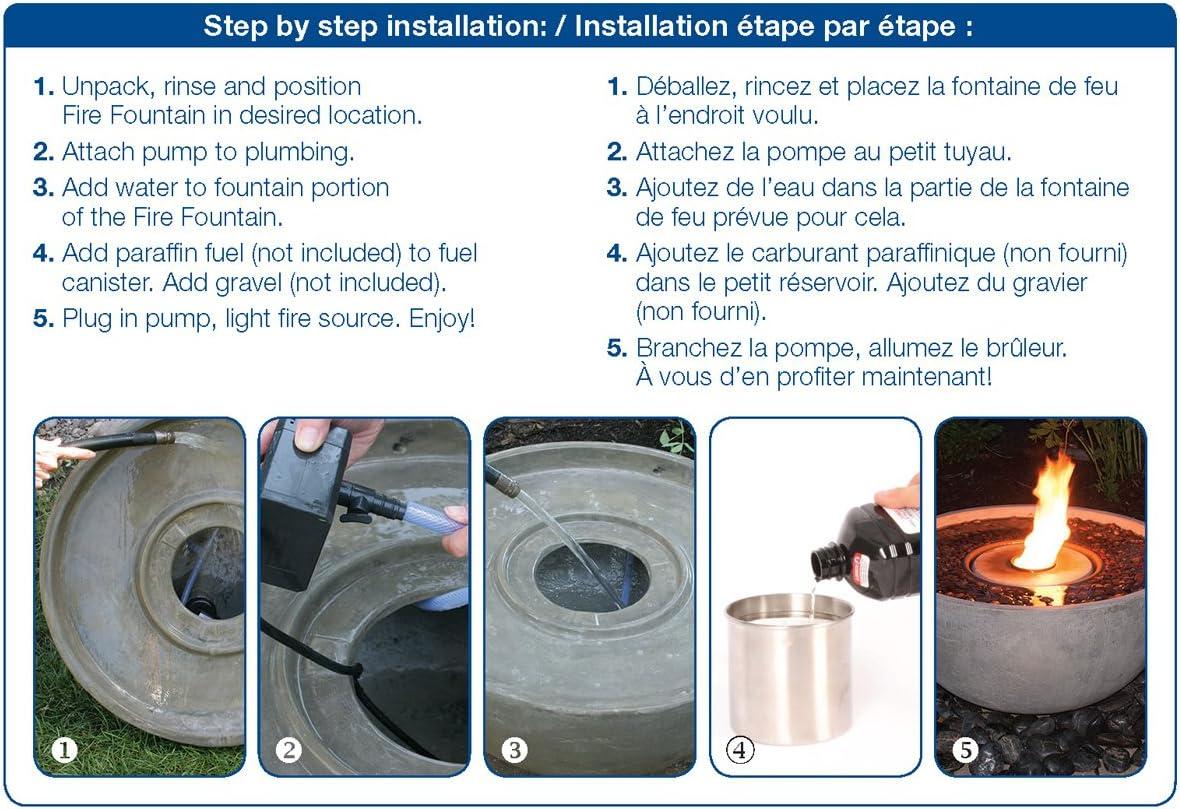 Step by step installation: / Installation étape par étape :

1. Unpack, rinse and position Fire Fountain in desired location.
2. Attach pump to plumbing.
3. Add water to fountain portion of the Fire Fountain.
4. Add paraffin fuel (not included) to fuel canister. Add gravel (not included).
5. Plug in pump, light fire source. Enjoy!

1. Déballez, rincez et placez la fontaine de feu à l'endroit voulu.
2. Attachez la pompe au petit tuyau.
3. Ajoutez de l'eau dans la partie de la fontaine de feu prévue pour cela.
4. Ajoutez le carburant paraffinique (non fourni) dans le petit réservoir. Ajoutez du gravier (non fourni).
5. Branchez la pompe, allumez le brûleur. À vous d'en profiter maintenant!

1

2

3

4

5