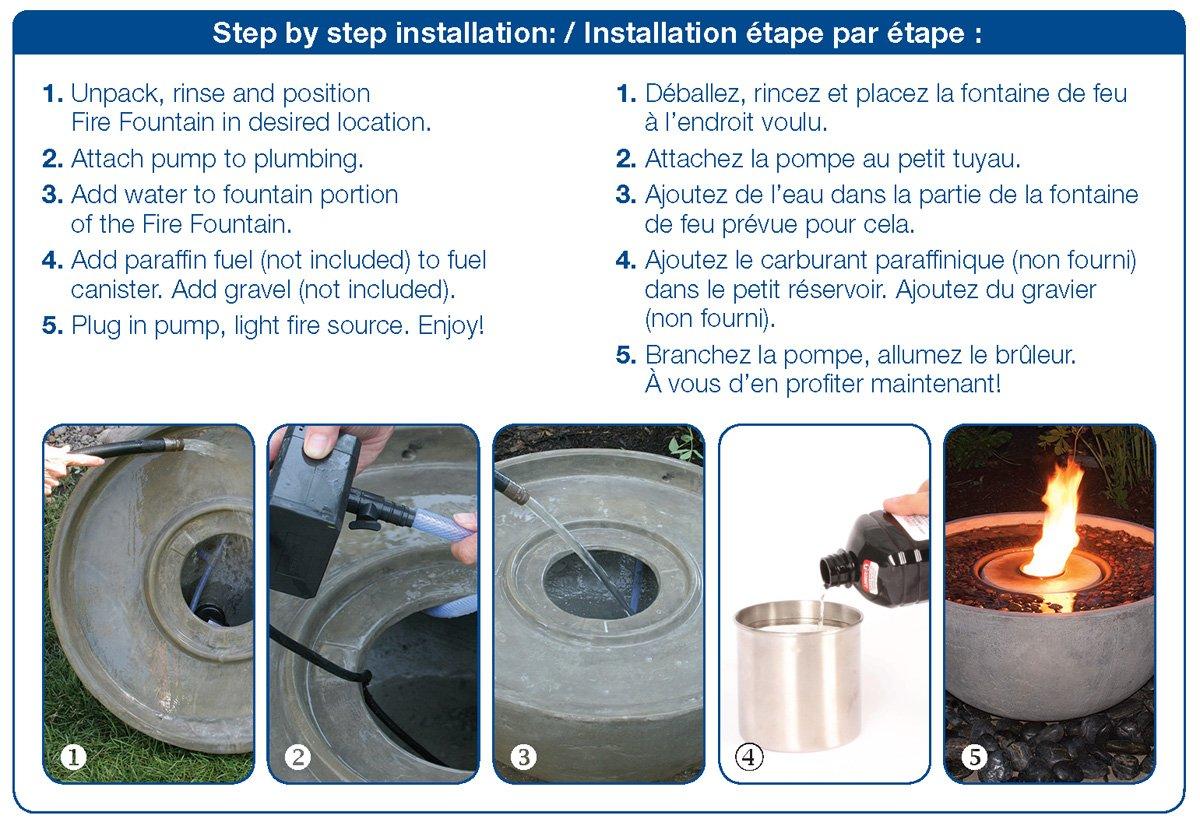 Step by step installation: / Installation étape par étape :

1. Unpack, rinse and position Fire Fountain in desired location.
2. Attach pump to plumbing.
3. Add water to fountain portion of the Fire Fountain.
4. Add paraffin fuel (not included) to fuel canister. Add gravel (not included).
5. Plug in pump, light fire source. Enjoy!

1. Déballez, rincez et placez la fontaine de feu à l'endroit voulu.
2. Attachez la pompe au petit tuyau.
3. Ajoutez de l'eau dans la partie de la fontaine de feu prévue pour cela.
4. Ajoutez le carburant paraffinique (non fourni) dans le petit réservoir. Ajoutez du gravier (non fourni).
5. Branchez la pompe, allumez le brûleur. À vous d'en profiter maintenant!

1
2
3
4
5