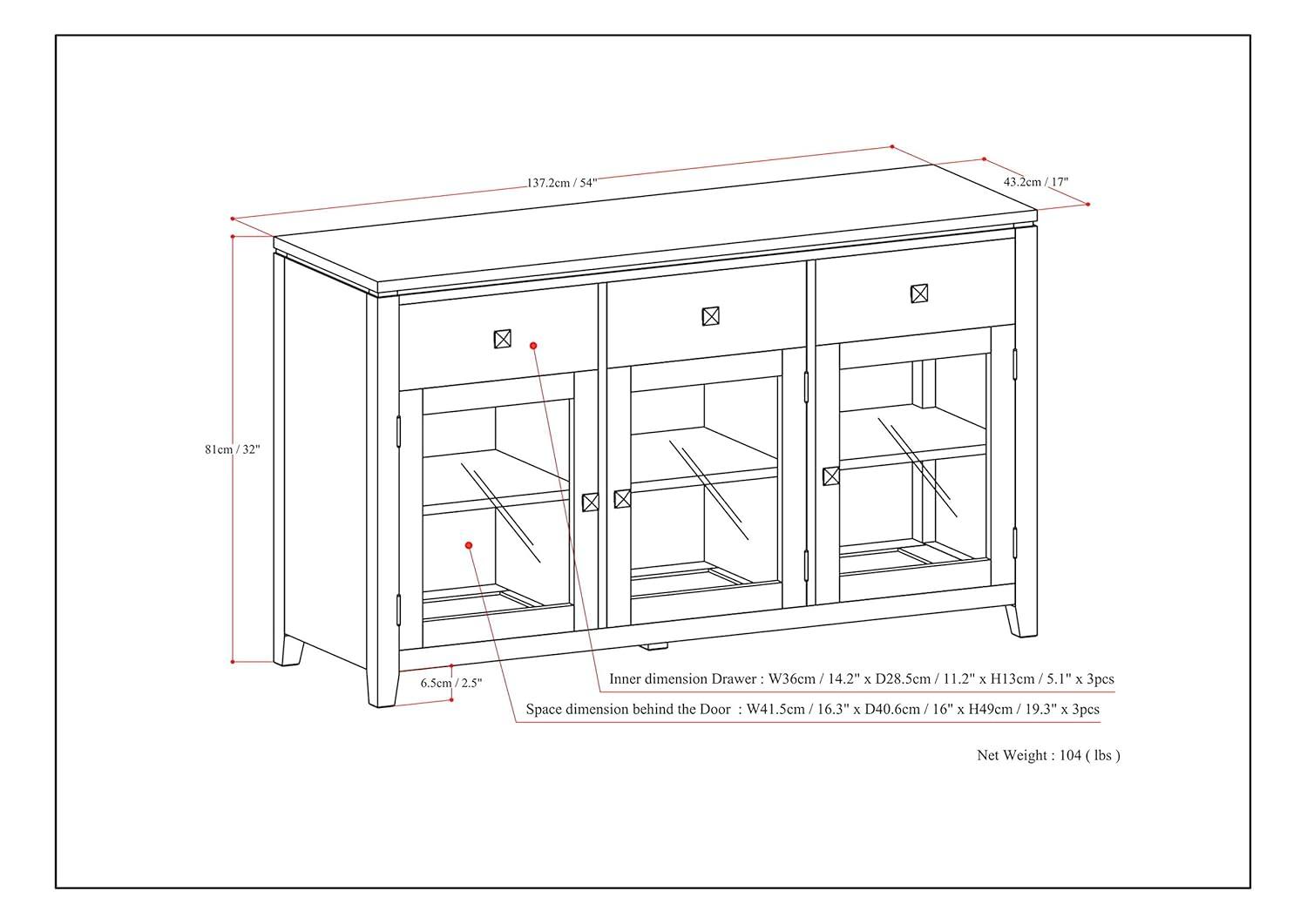 137.2cm / 54"

43.2cm / 17"

81cm / 32"

6.5cm / 2.5"

Inner dimension Drawer : W36cm / 14.2" x D28.5cm / 11.2" x H13cm / 5.1" x 3pcs

Space dimension behind the Door : W41.5cm / 16.3" x D40.6cm / 16" x H49cm / 19.3" x 3pcs

Net Weight : 104 ( lbs )