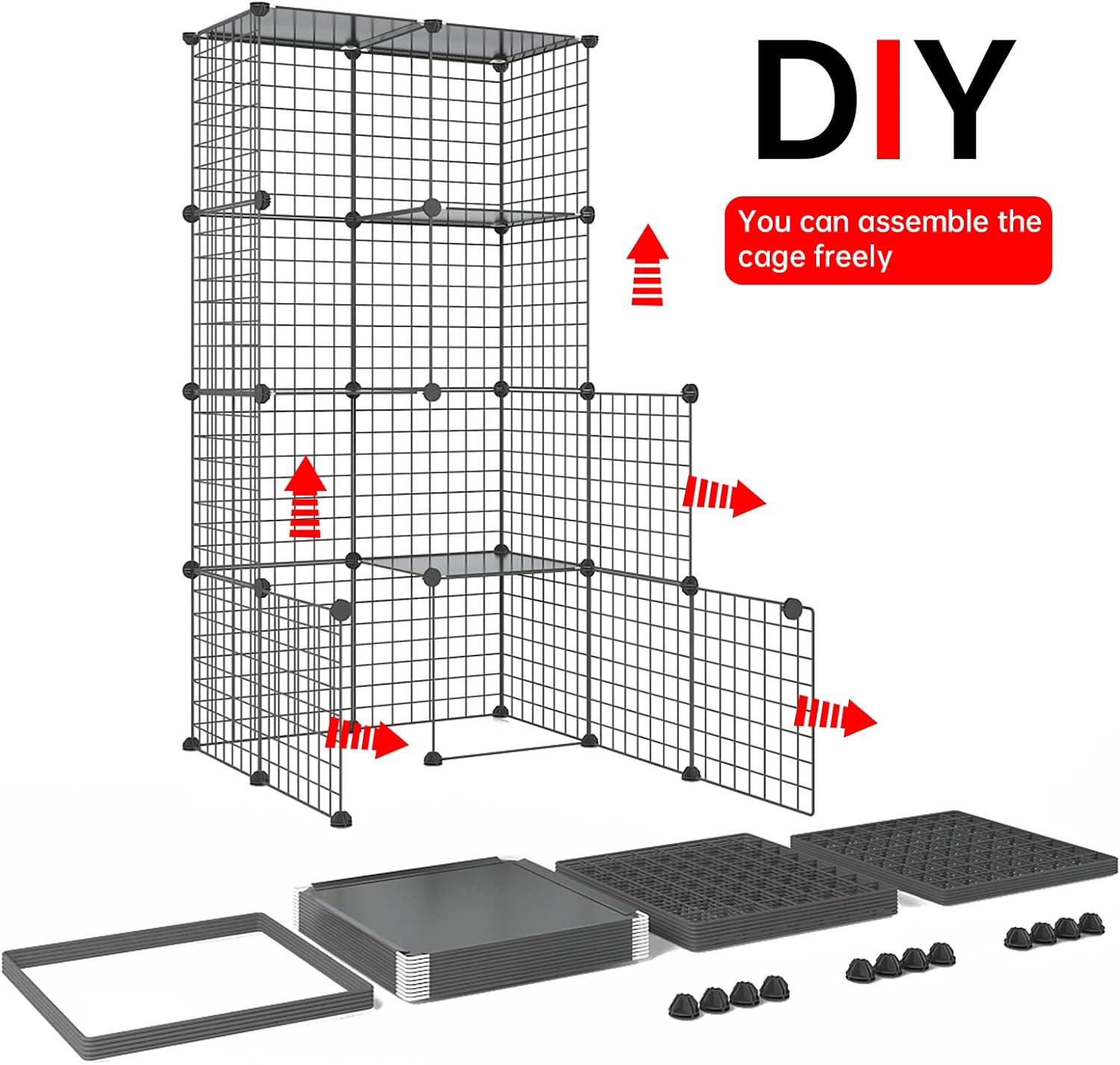 DIY

You can assemble the cage freely