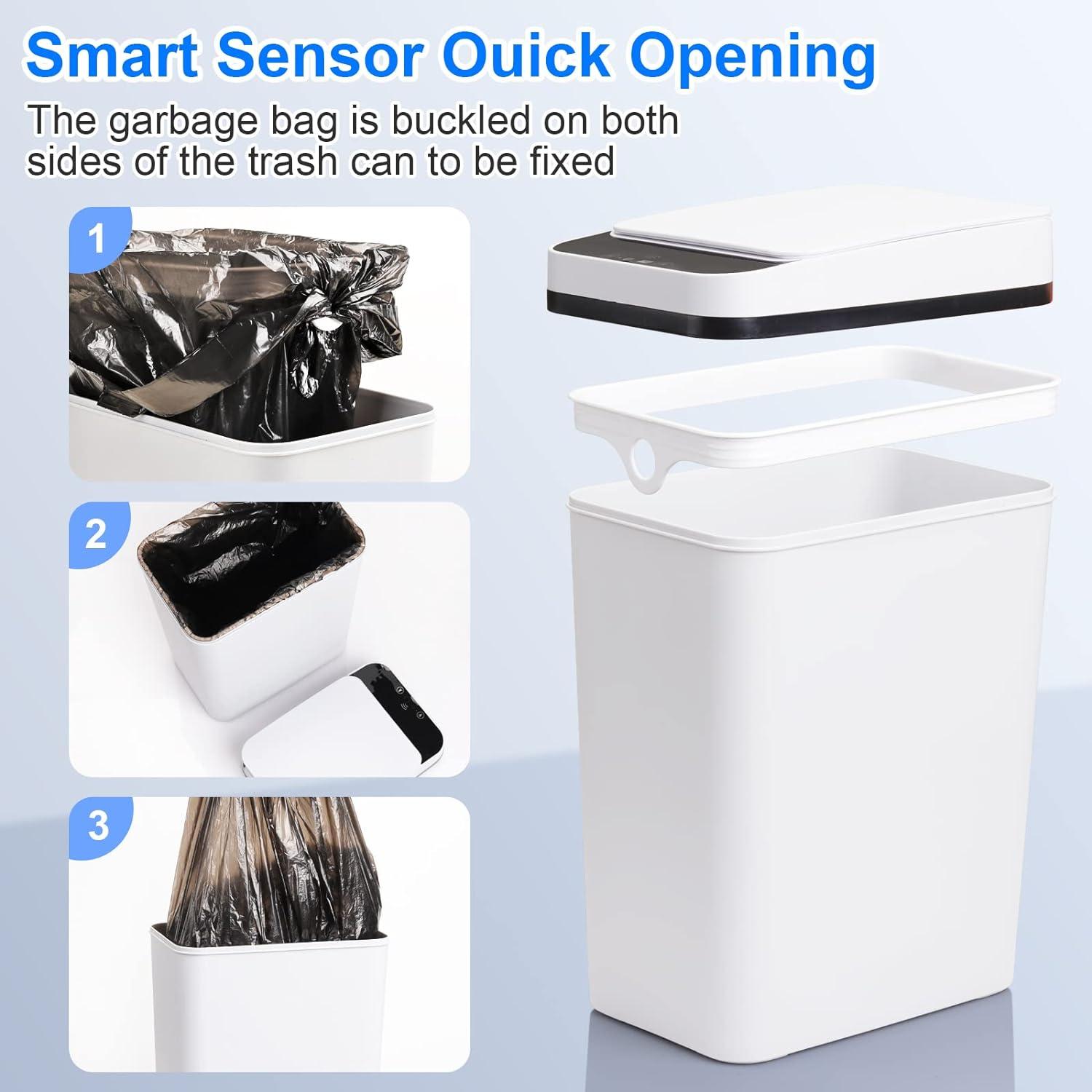 Smart Sensor Ouick Opening

The garbage bag is buckled on both sides of the trash can to be fixed

1

2

3