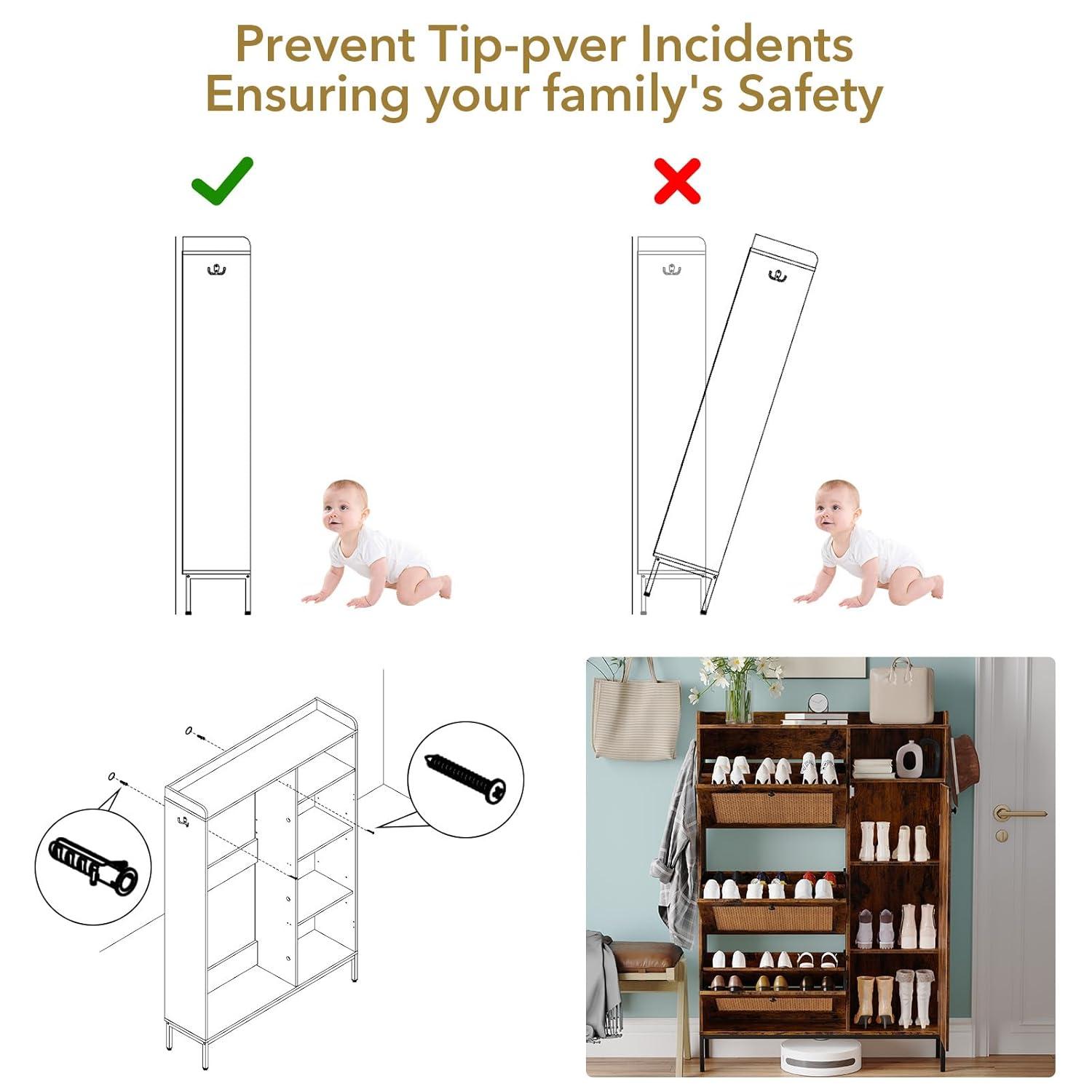 Prevent Tip-pver Incidents
Ensuring your family's Safety