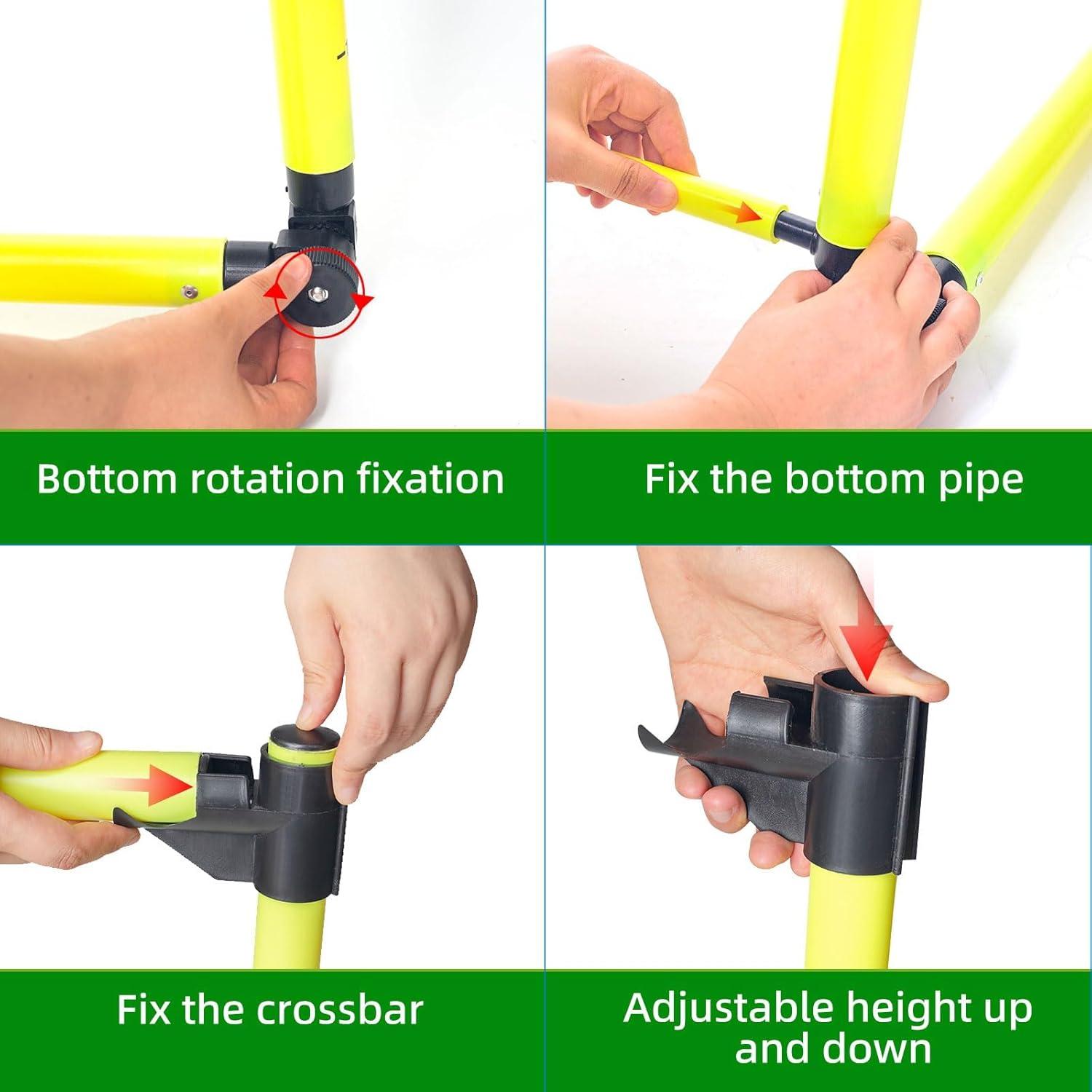 Bottom rotation fixation

Fix the bottom pipe

Fix the crossbar

Adjustable height up and down