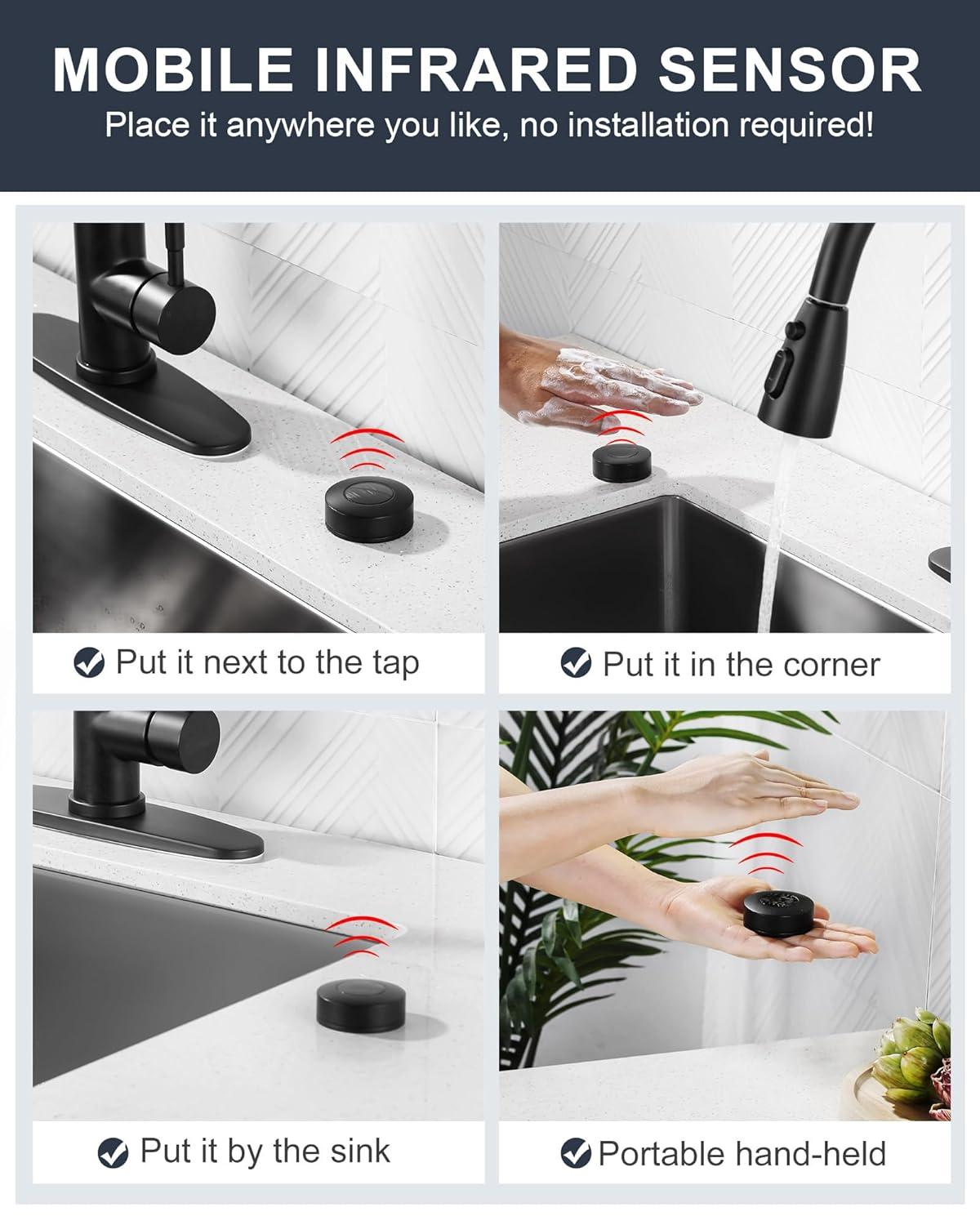 MOBILE INFRARED SENSOR

Place it anywhere you like, no installation required!

Put it next to the tap

Put it in the corner

Put it by the sink

Portable hand-held