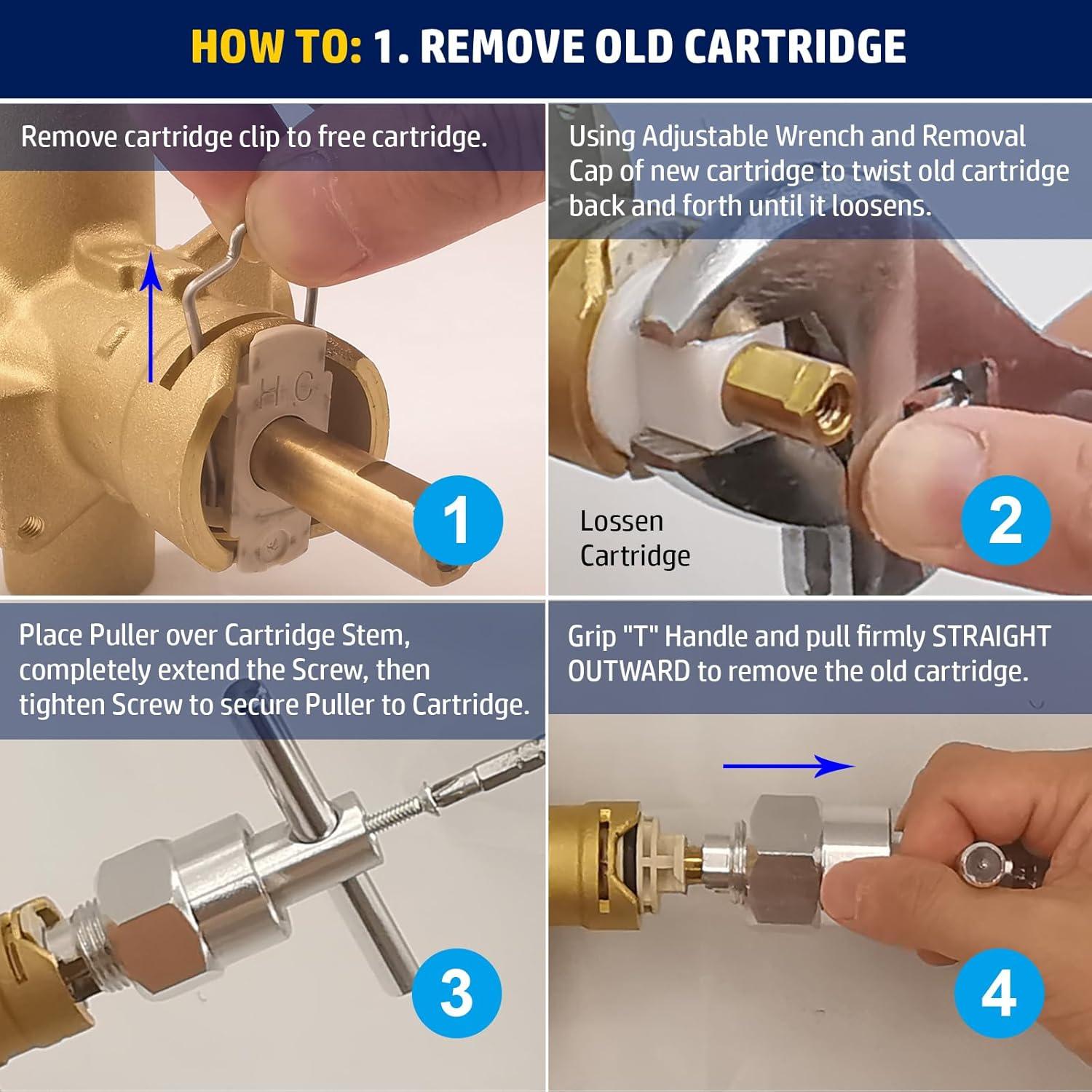 HOW TO: 1. REMOVE OLD CARTRIDGE

Remove cartridge clip to free cartridge.

H C

1

Using Adjustable Wrench and Removal Cap of new cartridge to twist old cartridge back and forth until it loosens.

Lossen Cartridge

2

Place Puller over Cartridge Stem, completely extend the Screw, then tighten Screw to secure Puller to Cartridge.

3

Grip "T" Handle and pull firmly STRAIGHT OUTWARD to remove the old cartridge.

4