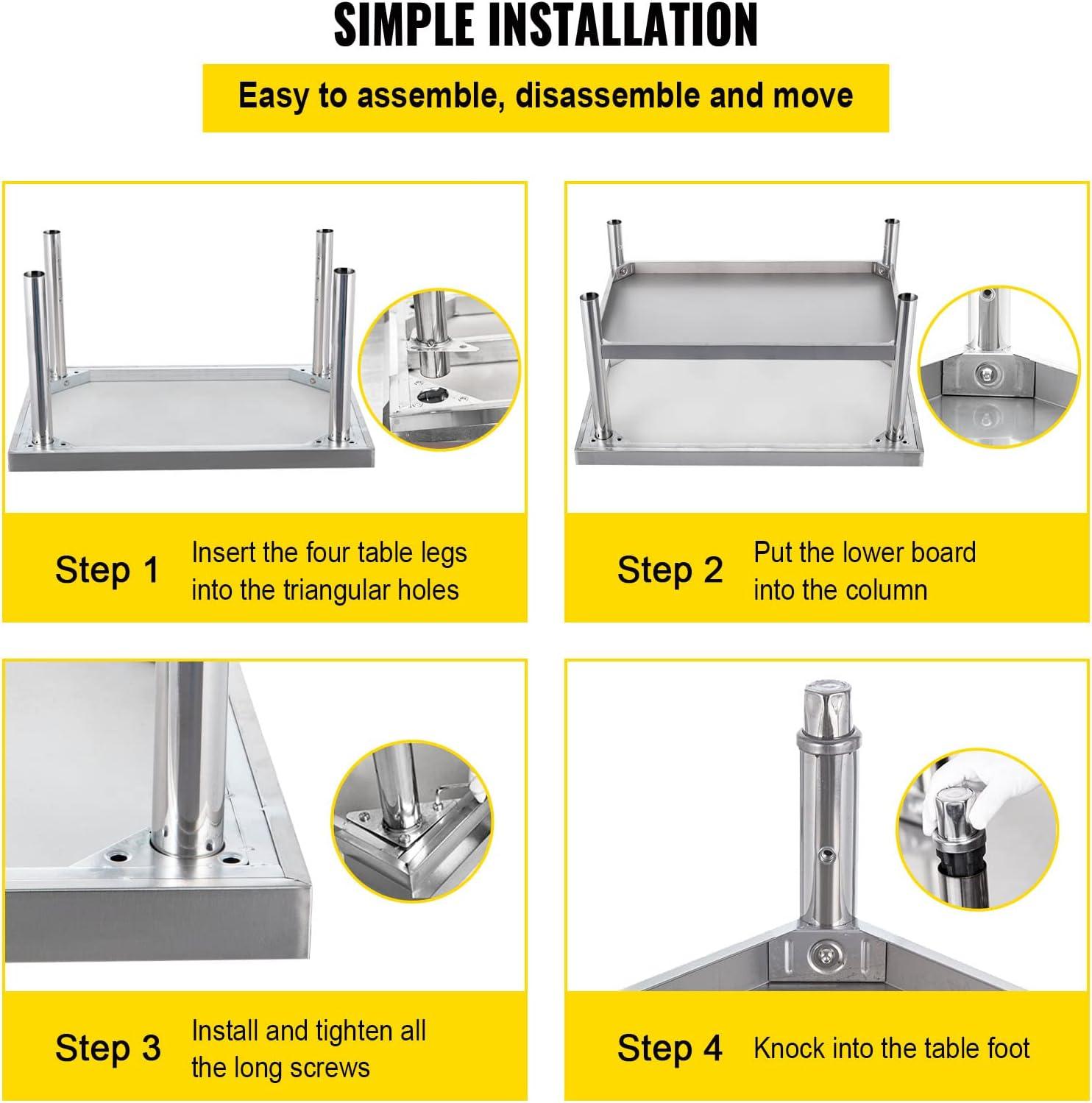 SIMPLE INSTALLATION

Easy to assemble, disassemble and move

Step 1 Insert the four table legs into the triangular holes

Step 2 Put the lower board into the column

Step 3 Install and tighten all the long screws

Step 4 Knock into the table foot