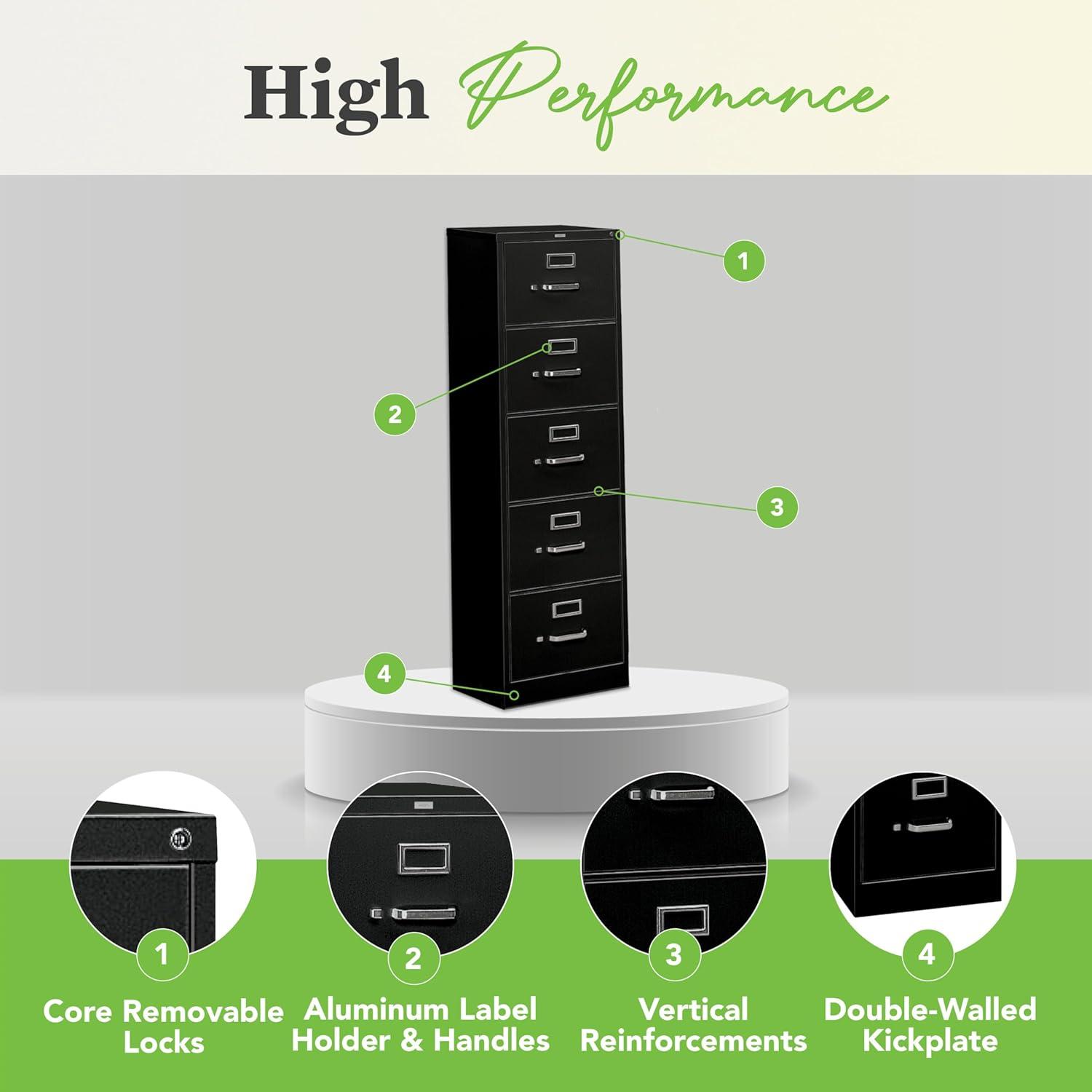 High Performance

1

2

3

4

1
Core Removable Locks

2
Aluminum Label Holder & Handles

3
Vertical Reinforcements

4
Double-Walled Kickplate