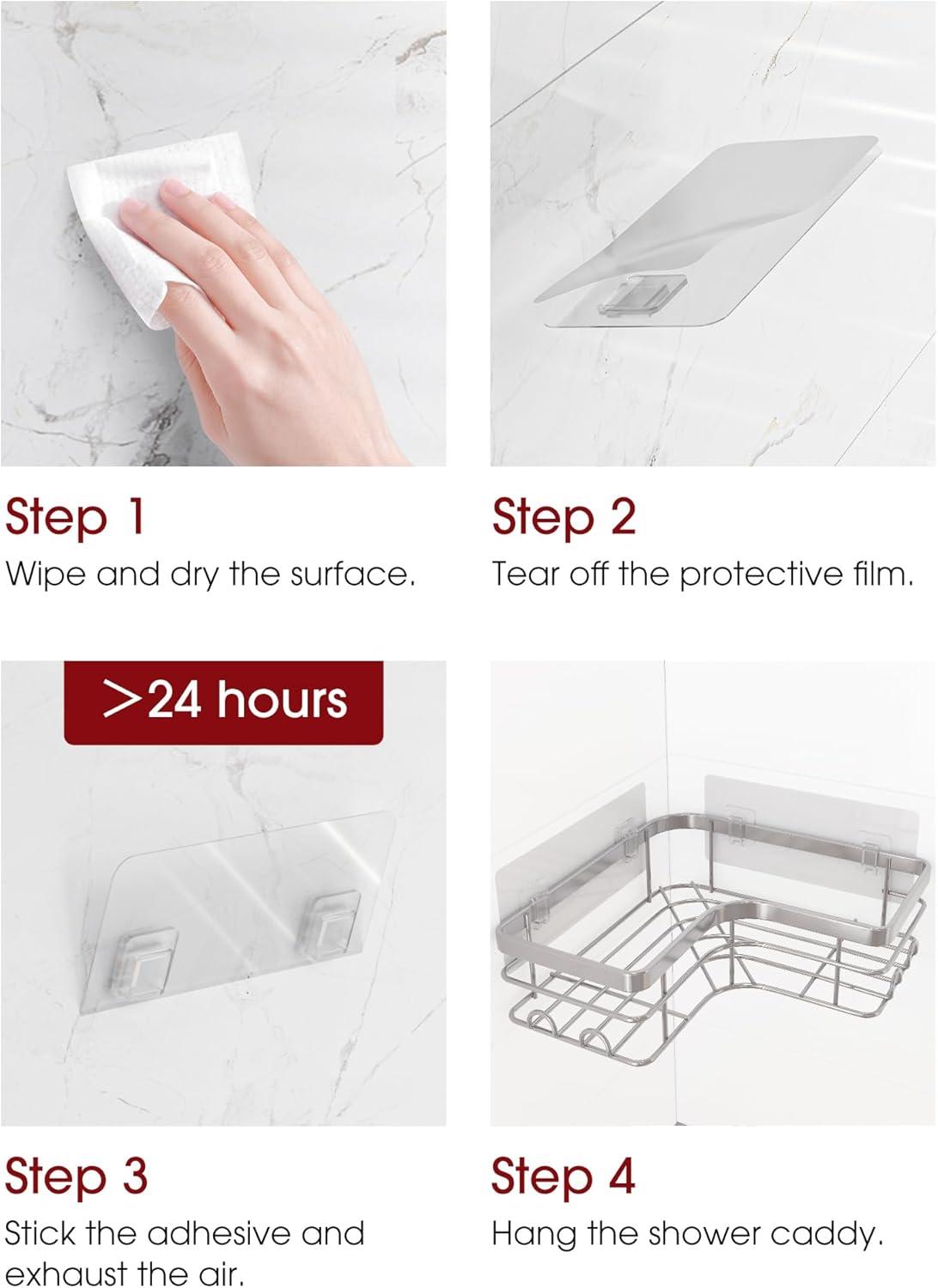 Step 1
Wipe and dry the surface.

Step 2
Tear off the protective film.

>24 hours

Step 3
Stick the adhesive and exhaust the air.

Step 4
Hang the shower caddy.