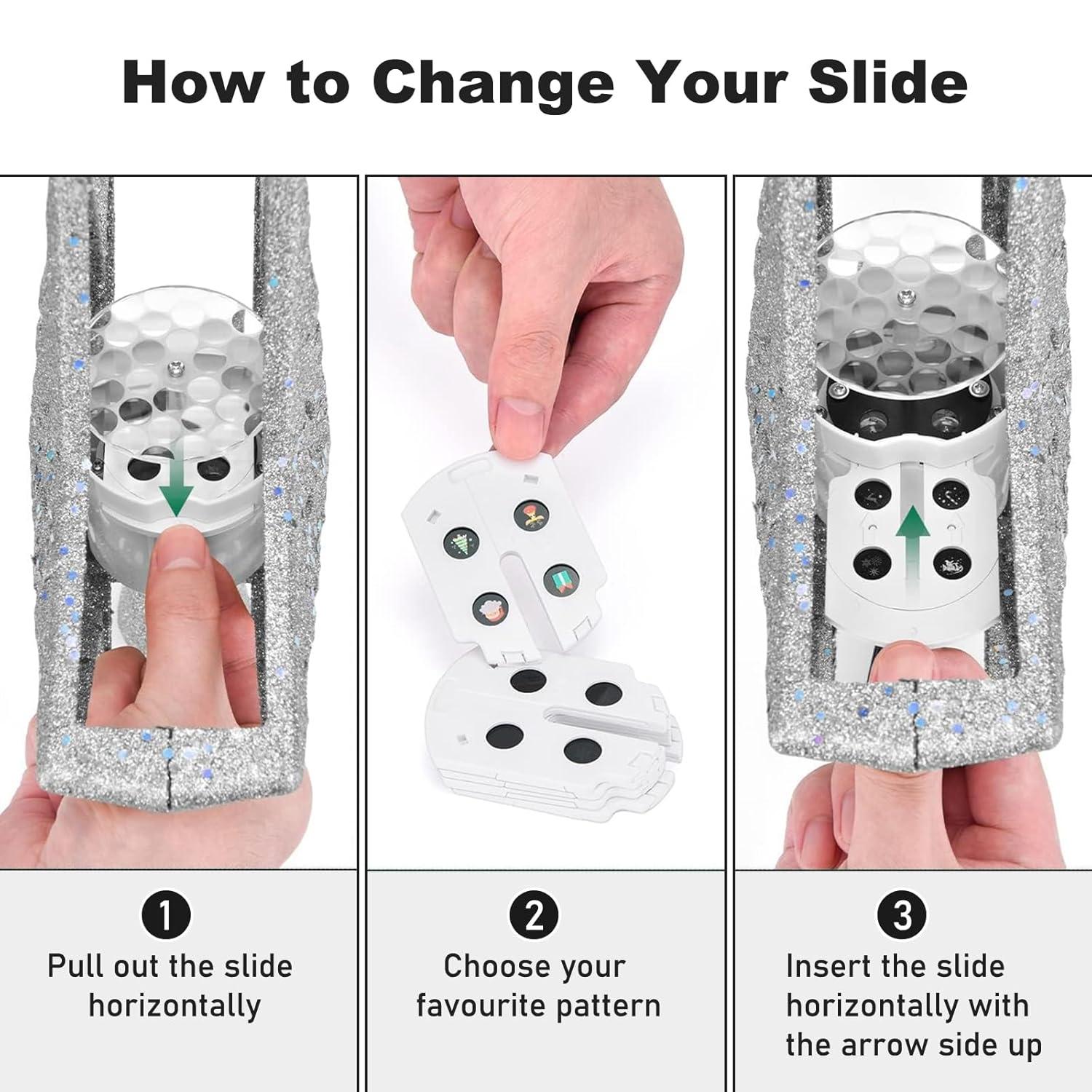 How to Change Your Slide

1
Pull out the slide horizontally

2
Choose your favourite pattern

3
Insert the slide horizontally with the arrow side up