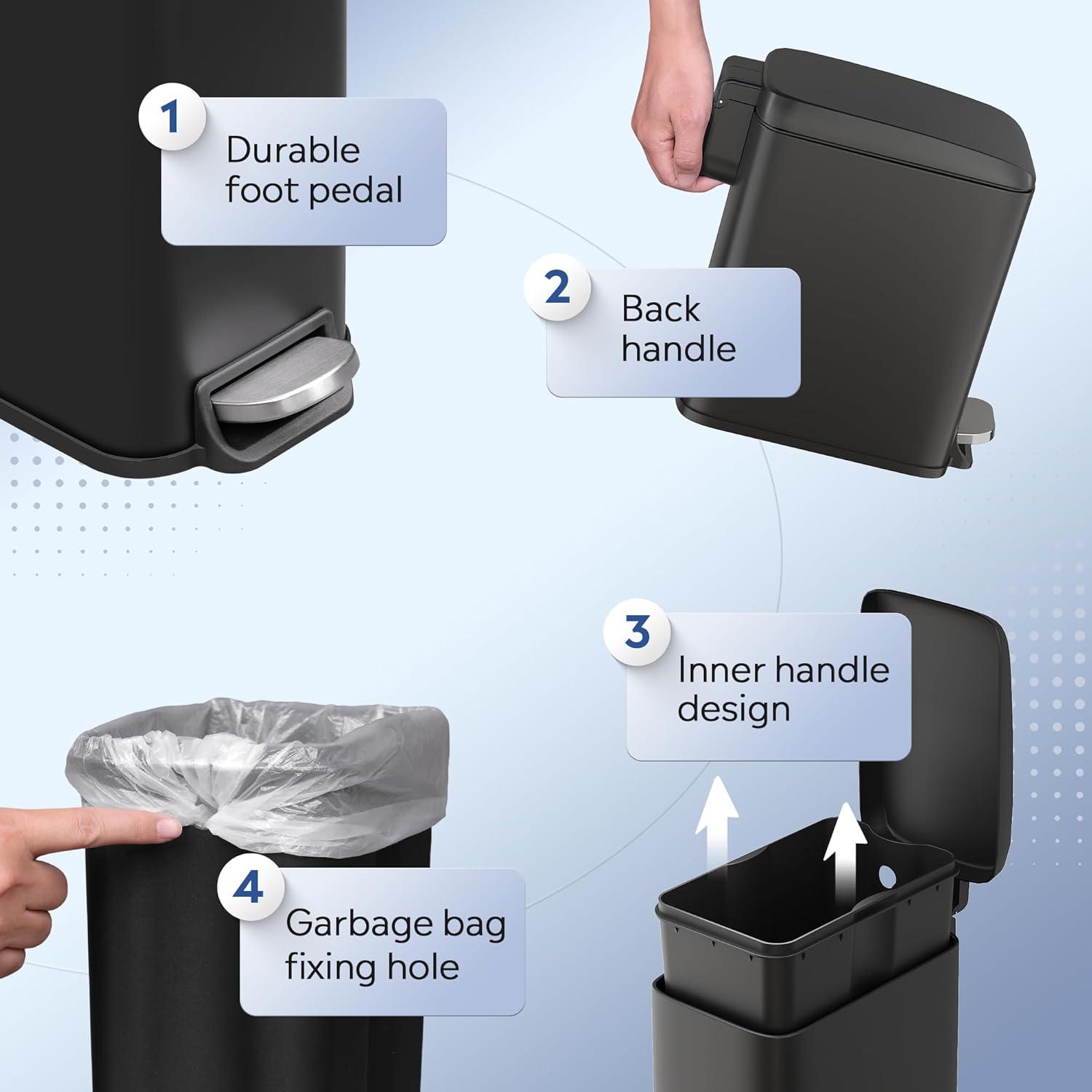 1
Durable foot pedal

2
Back handle

3
Inner handle design

4
Garbage bag fixing hole