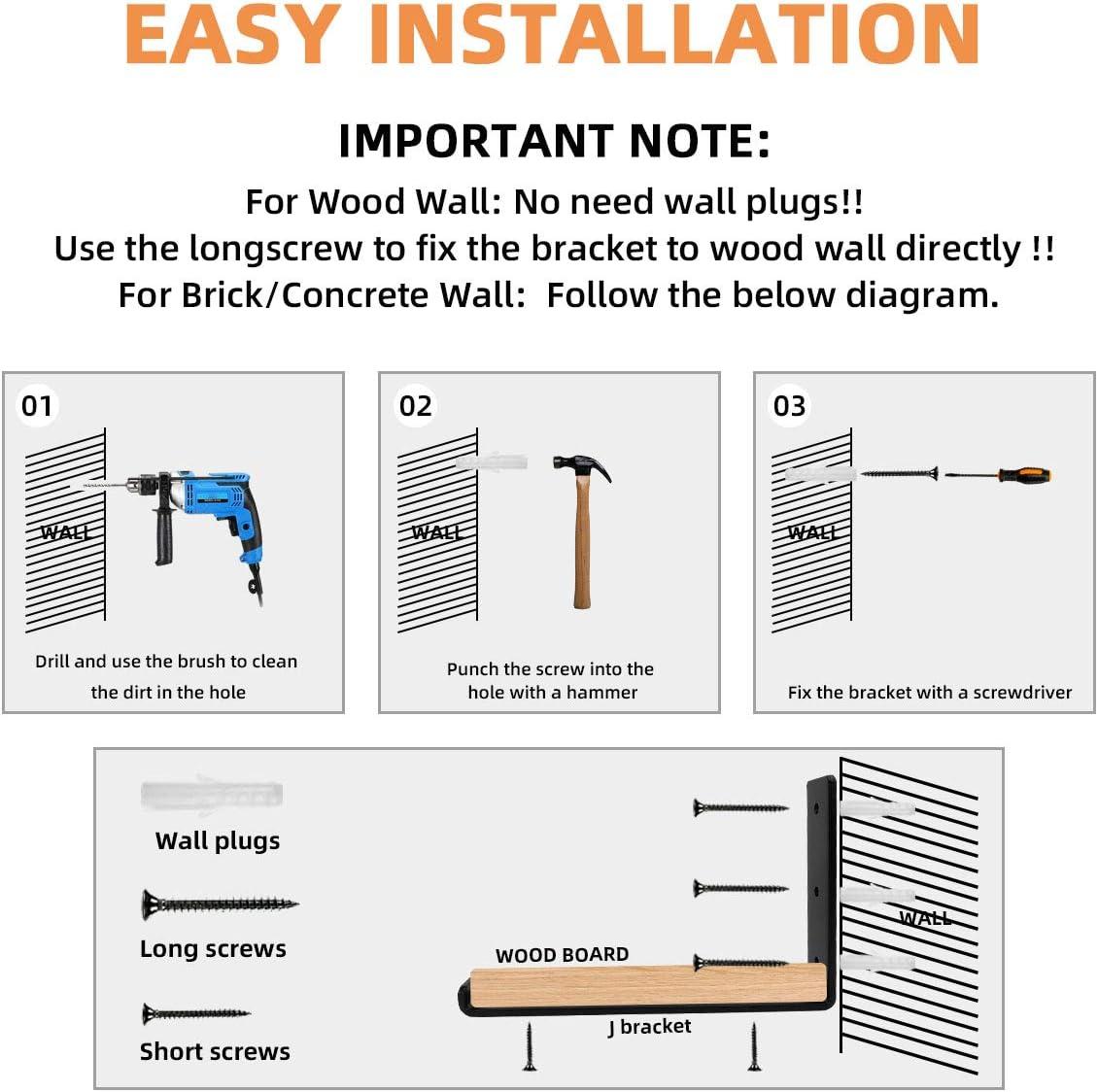 EASY INSTALLATION

IMPORTANT NOTE:

For Wood Wall: No need wall plugs!!
Use the longscrew to fix the bracket to wood wall directly !!
For Brick/Concrete Wall: Follow the below diagram.

01
WALL
Drill and use the brush to clean the dirt in the hole

02
WALL
Punch the screw into the hole with a hammer

03
WALL
Fix the bracket with a screwdriver

Wall plugs
Long screws
Short screws
WOOD BOARD
J bracket
WALL