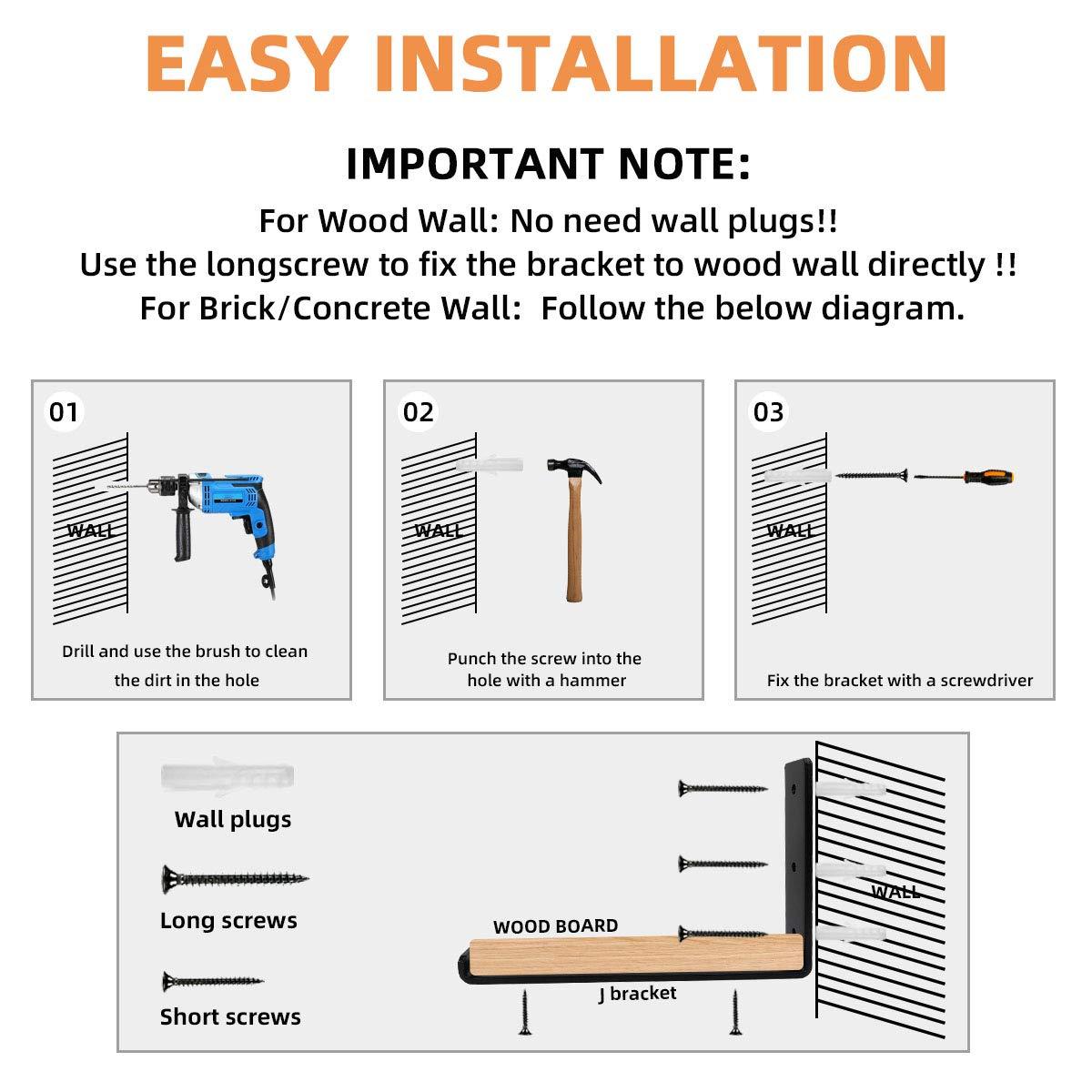 EASY INSTALLATION

IMPORTANT NOTE:

For Wood Wall: No need wall plugs!!
Use the longscrew to fix the bracket to wood wall directly !!
For Brick/Concrete Wall: Follow the below diagram.

01

WALL

Drill and use the brush to clean the dirt in the hole

02

WALL

Punch the screw into the hole with a hammer

03

WALL

Fix the bracket with a screwdriver

Wall plugs

Long screws

Short screws

WOOD BOARD

J bracket

WALL