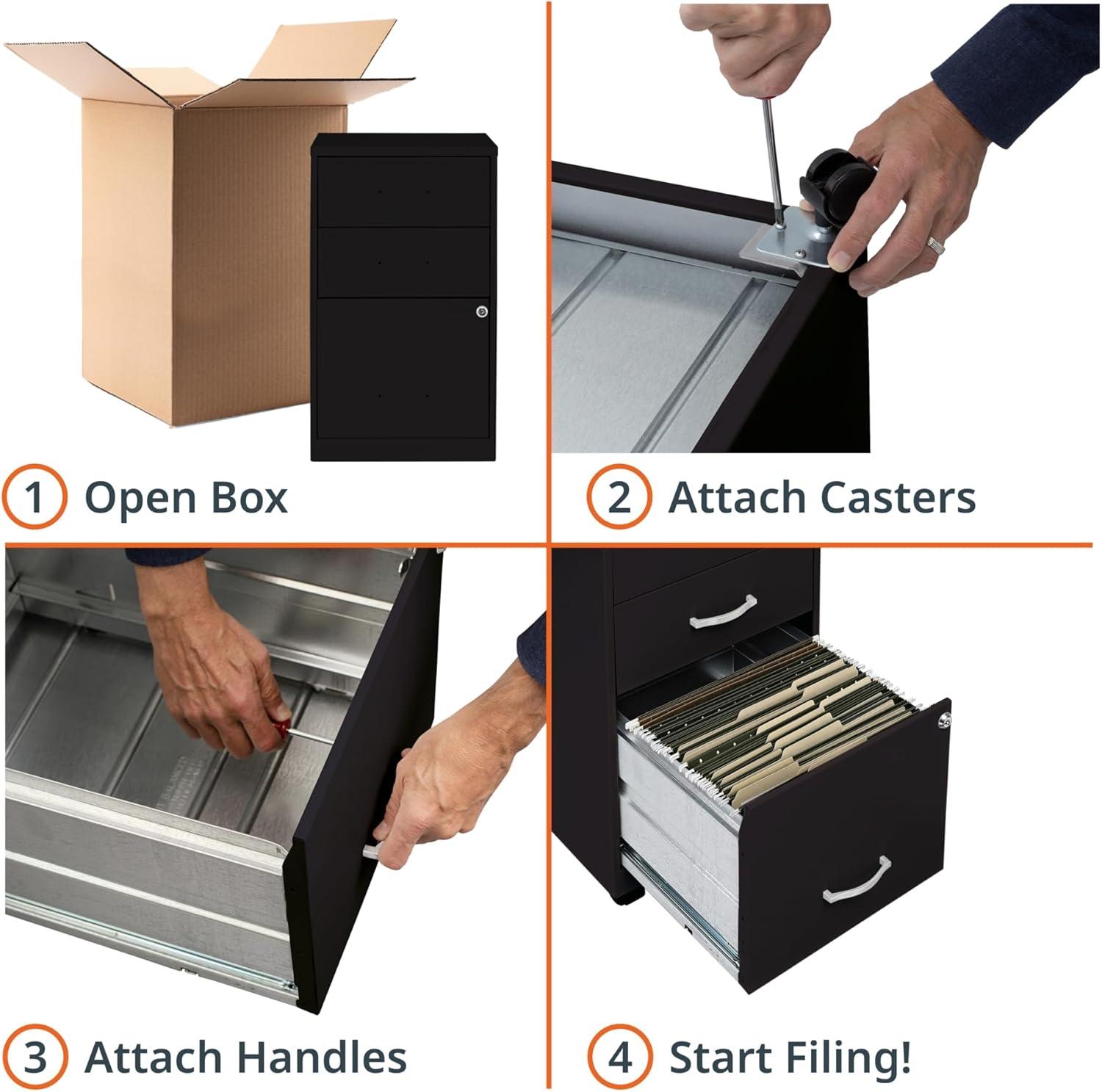 1 Open Box

2 Attach Casters

3 Attach Handles

4 Start Filing!