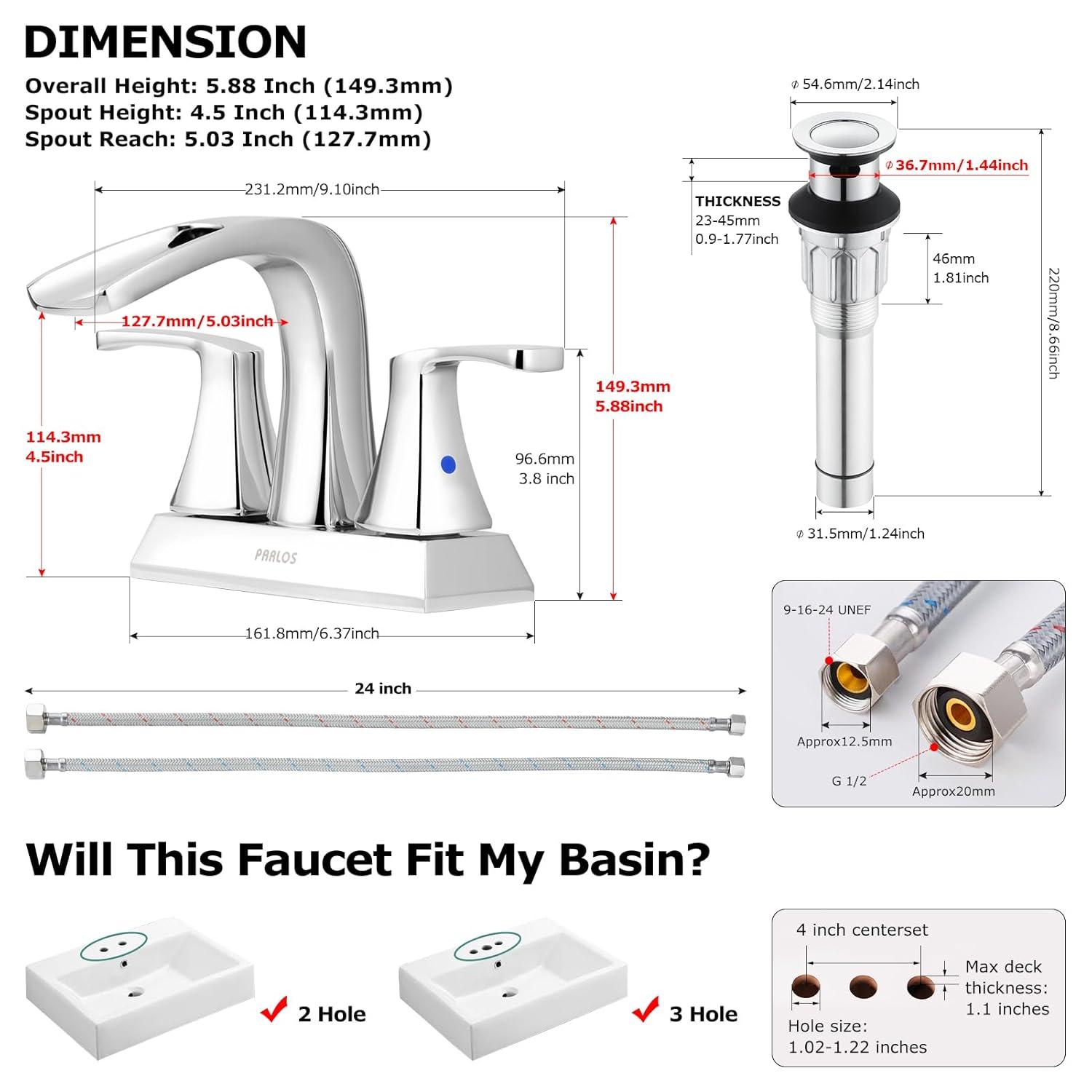 DIMENSION

Overall Height: 5.88 Inch (149.3mm)
Spout Height: 4.5 Inch (114.3mm)
Spout Reach: 5.03 Inch (127.7mm)

231.2mm/9.10inch

127.7mm/5.03inch

114.3mm
4.5inch

149.3mm
5.88inch

96.6mm
3.8 inch

PARLOS

161.8mm/6.37inch

⌀ 54.6mm/2.14inch

⌀ 36.7mm/1.44inch

THICKNESS
23-45mm
0.9-1.77inch

46mm
1.81inch

220mm/8.66inch

⌀ 31.5mm/1.24inch

24 inch

9-16-24 UNEF

Approx12.5mm

G 1/2

Approx20mm

Will This Faucet Fit My Basin?

2 Hole

3 Hole

4 inch centerset

Max deck thickness: 1.1 inches

Hole size: 1.02-1.22 inches