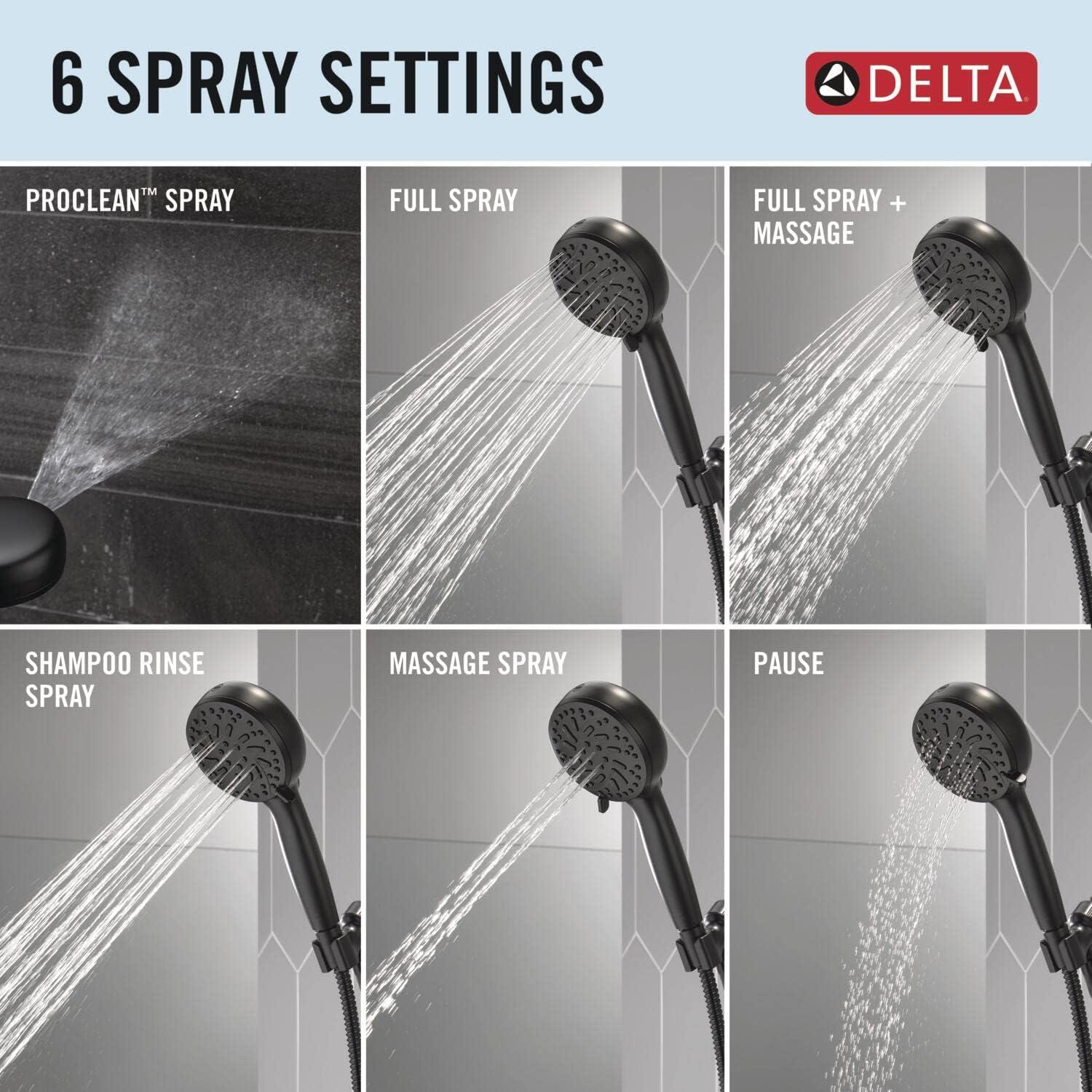 6 SPRAY SETTINGS

DELTA

PROCLEAN™ SPRAY

FULL SPRAY

FULL SPRAY + MASSAGE

SHAMPOO RINSE SPRAY

MASSAGE SPRAY

PAUSE